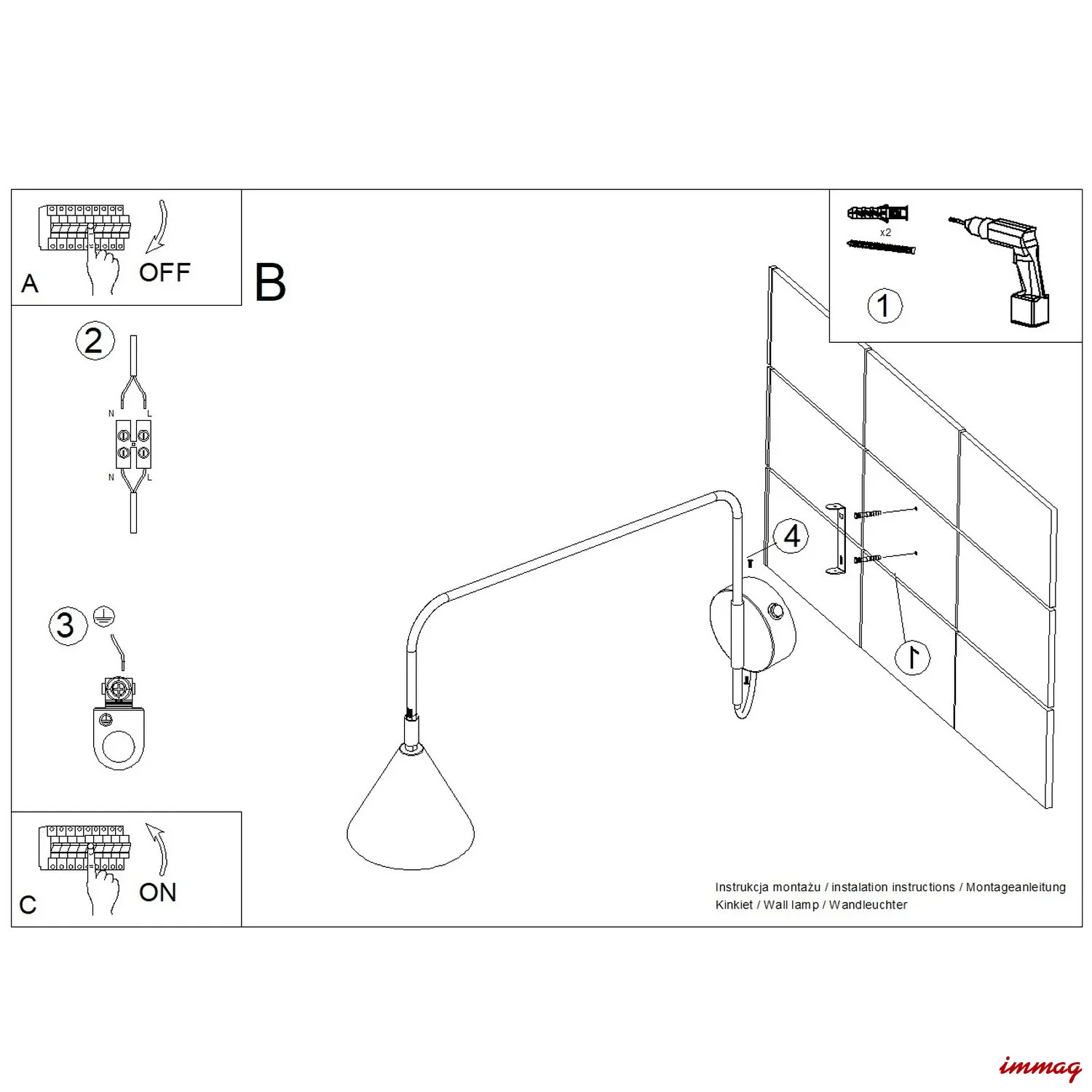 A

OFF

B

x2

1

2

N L

N L

3

4

1

C

ON

Instrukcja montażu / instalation instructions / Montageanleitung
Kinkiet / Wall lamp / Wandleuchter

immag