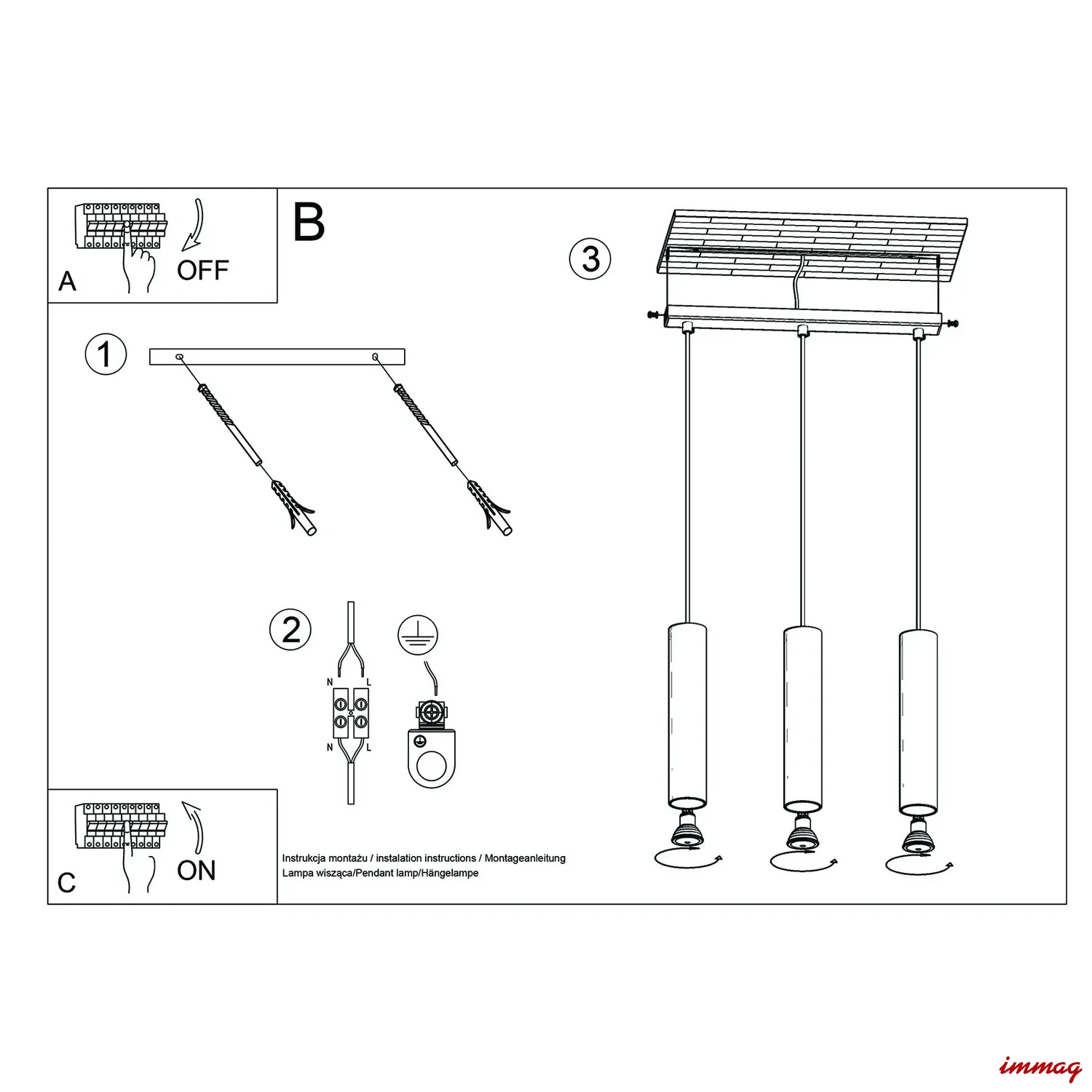 A
OFF

B

1

2

N L
N L

3

C
ON

Instrukcja montażu / instalation instructions / Montageanleitung
Lampa wisząca/Pendant lamp/Hängelampe

immag