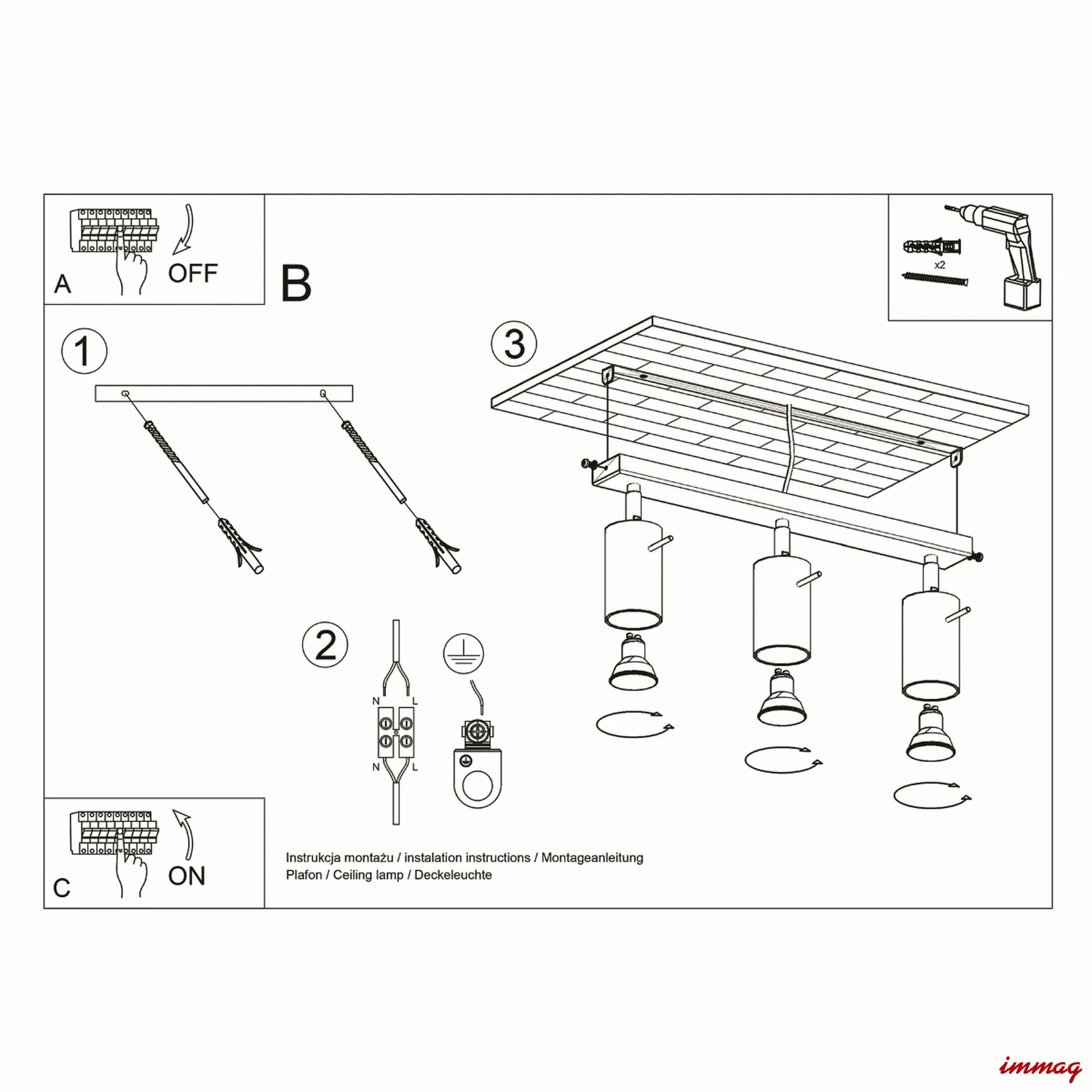 A OFF

B

x2

1

3

2

N L

N L

C ON

Instrukcja montażu / instalation instructions / Montageanleitung
Plafon / Ceiling lamp / Deckeleuchte

immag