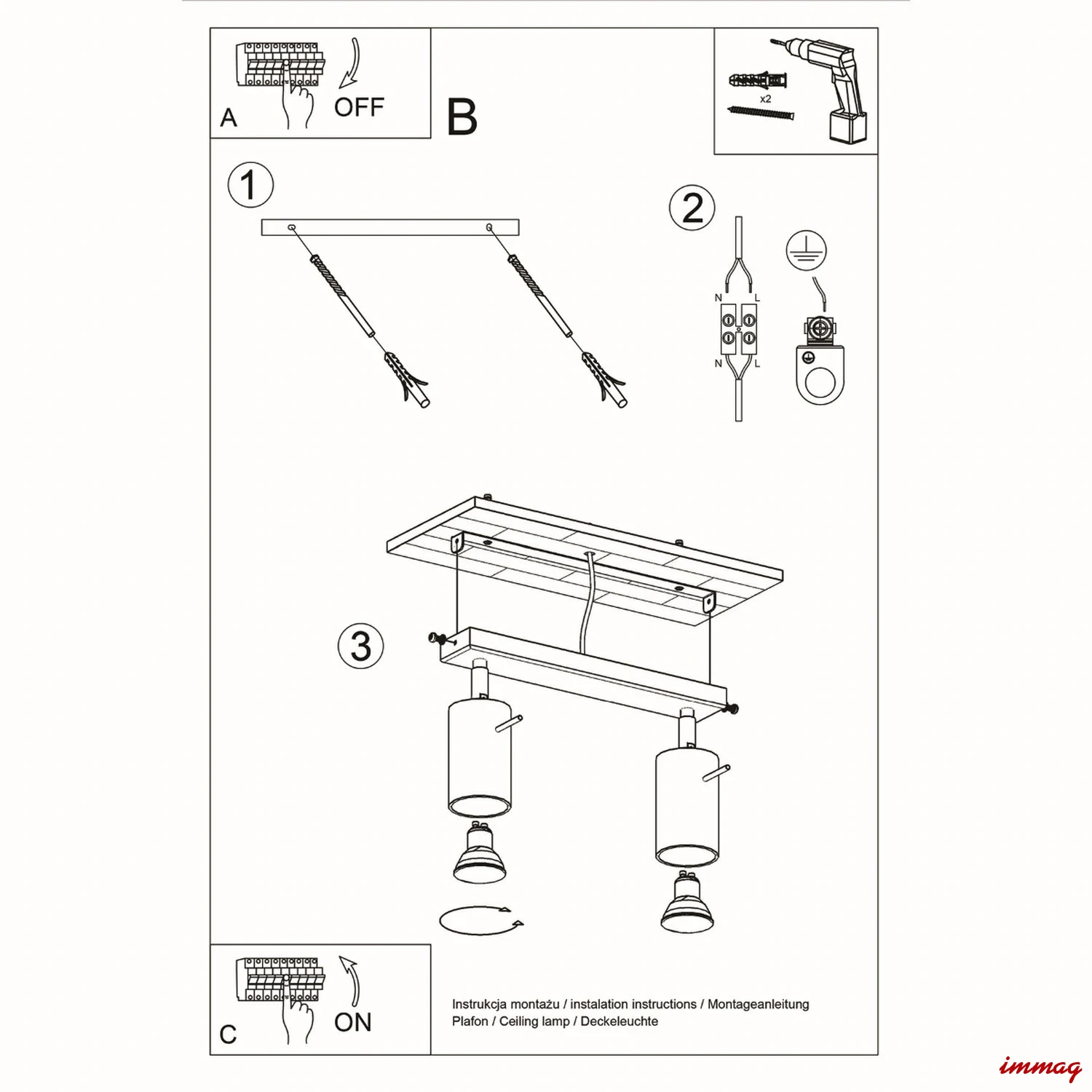 A

OFF

B

x2

1

2

N L

N L

3

C

ON

Instrukcja montażu / instalation instructions / Montageanleitung
Plafon / Ceiling lamp / Deckeleuchte

immag