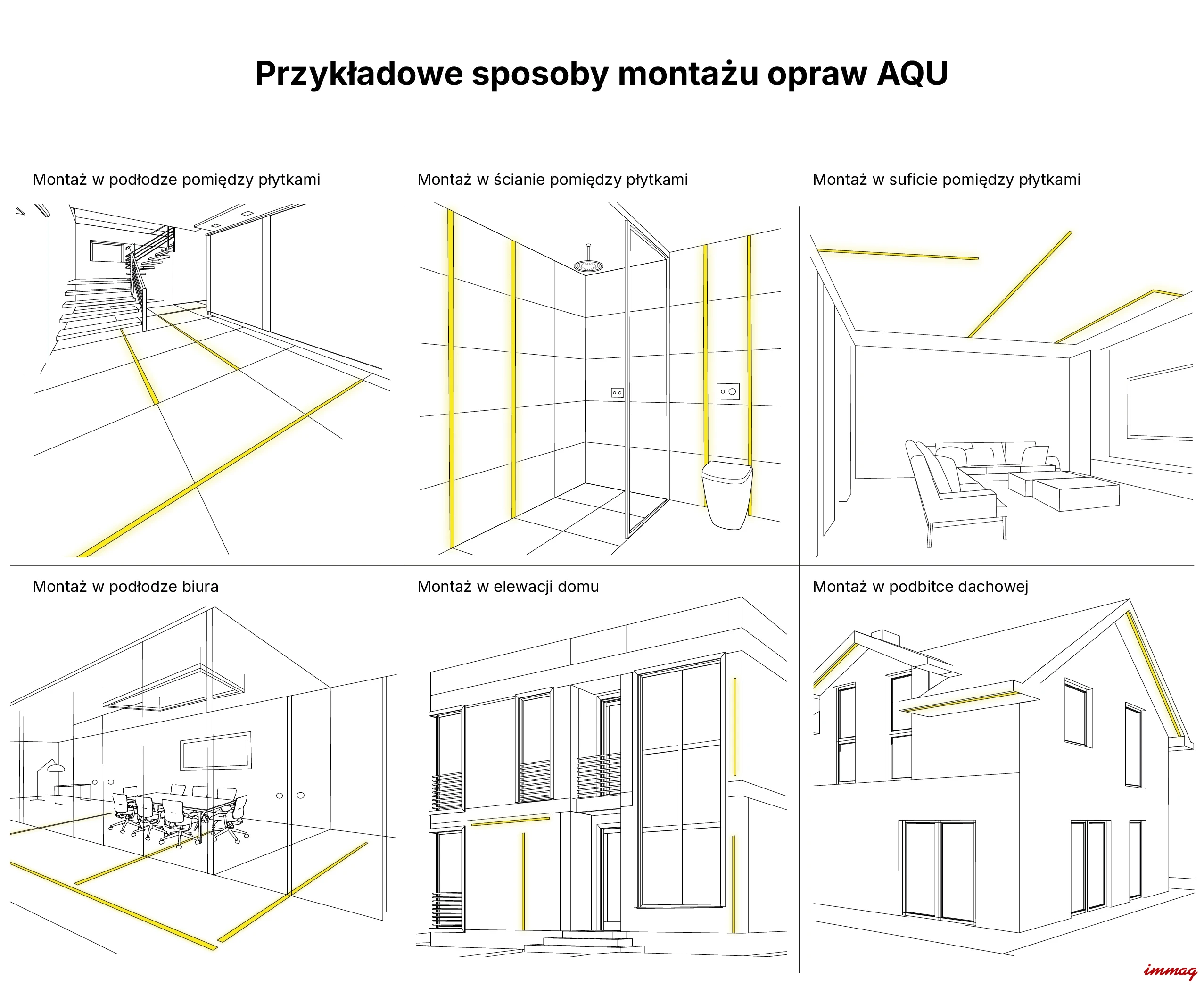 Przykładowe sposoby montażu opraw AQU

Montaż w podłodze pomiędzy płytkami

Montaż w ścianie pomiędzy płytkami

Montaż w suficie pomiędzy płytkami

Montaż w podłodze biura

Montaż w elewacji domu

Montaż w podbitce dachowej

immag