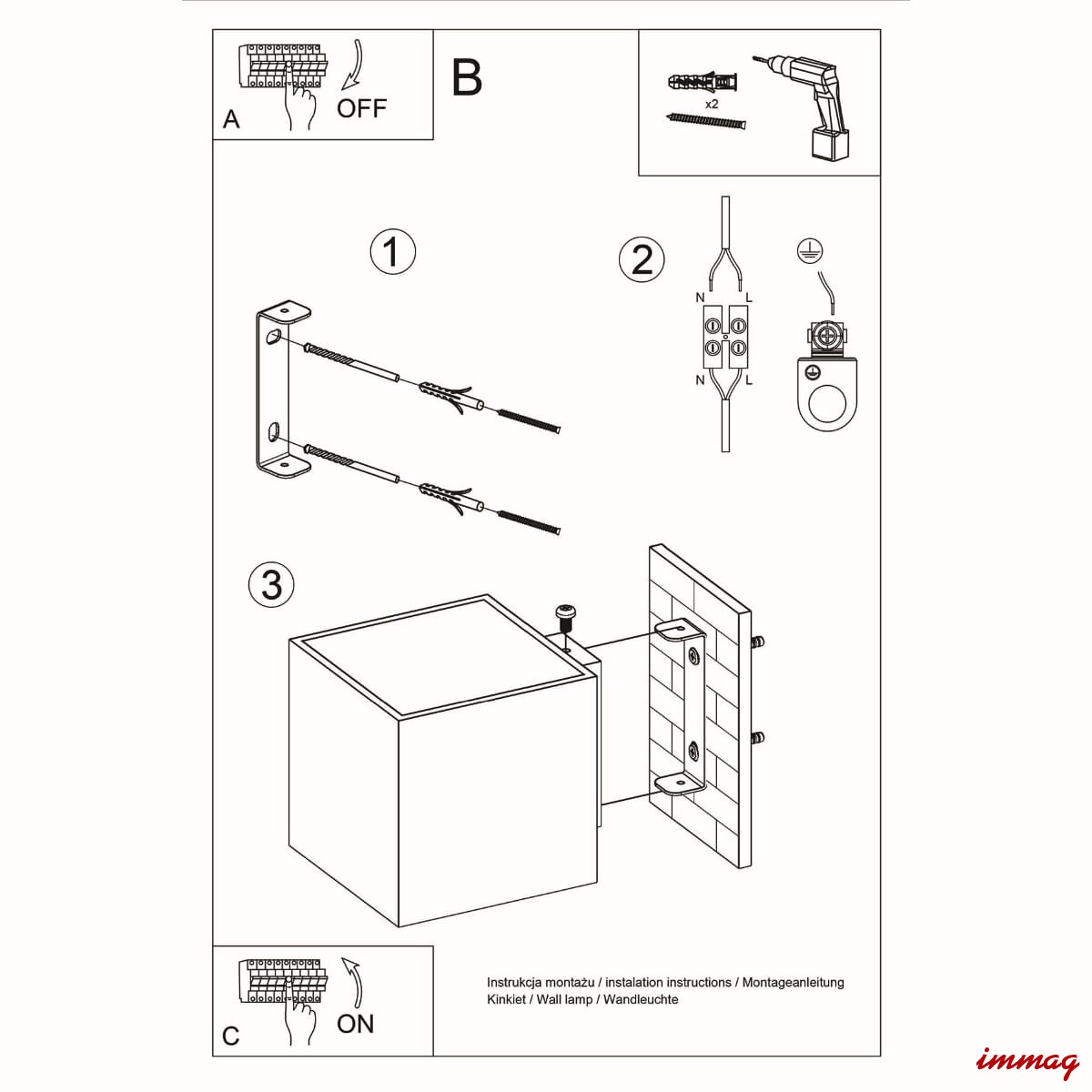 A OFF

B

x2

1

2

N L

N L

3

C ON

Instrukcja montażu / instalation instructions / Montageanleitung
Kinkiet / Wall lamp / Wandleuchte

immag