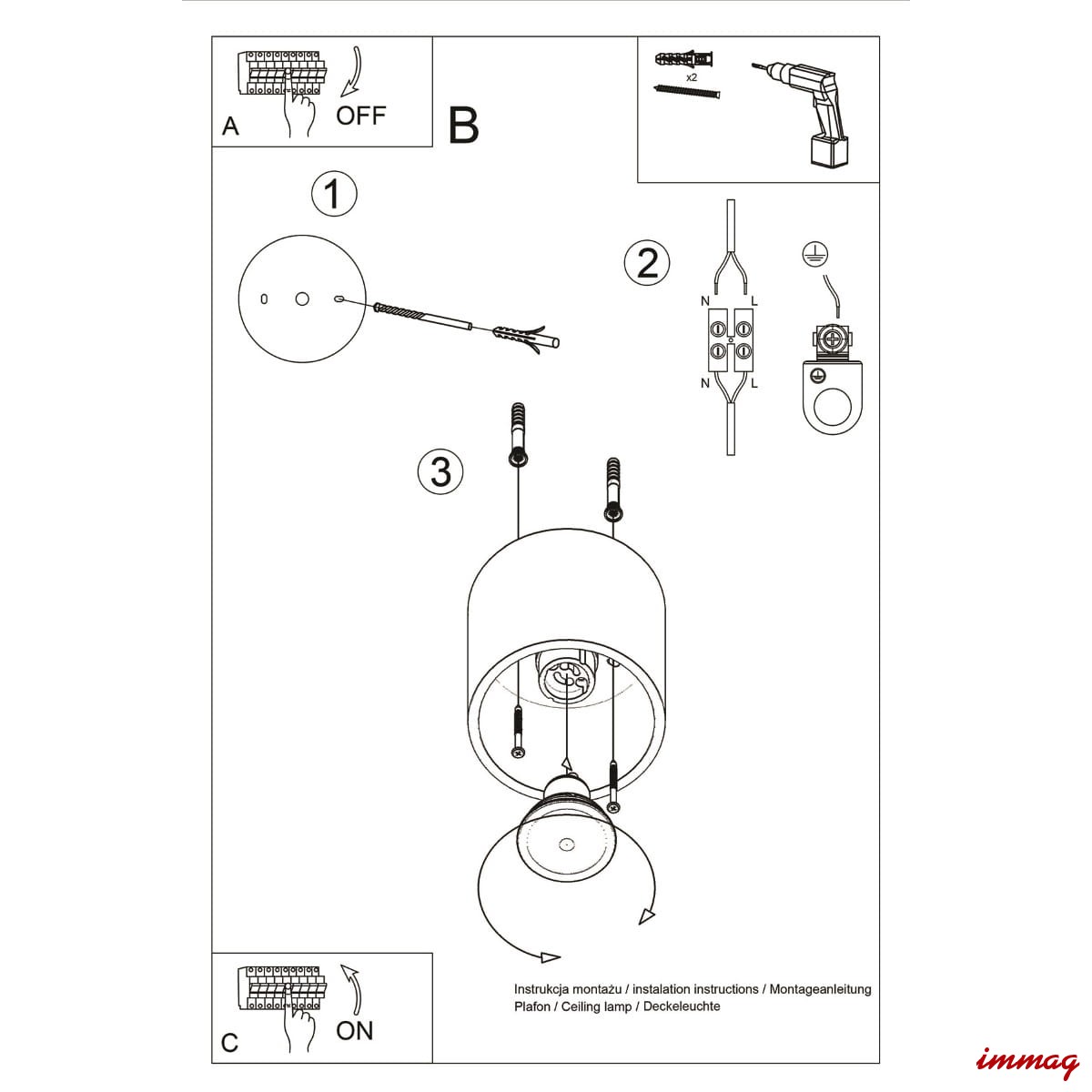 A

OFF

B

x2

1

2

N L

N L

3

C

ON

Instrukcja montażu / instalation instructions / Montageanleitung
Plafon / Ceiling lamp / Deckeleuchte

immag