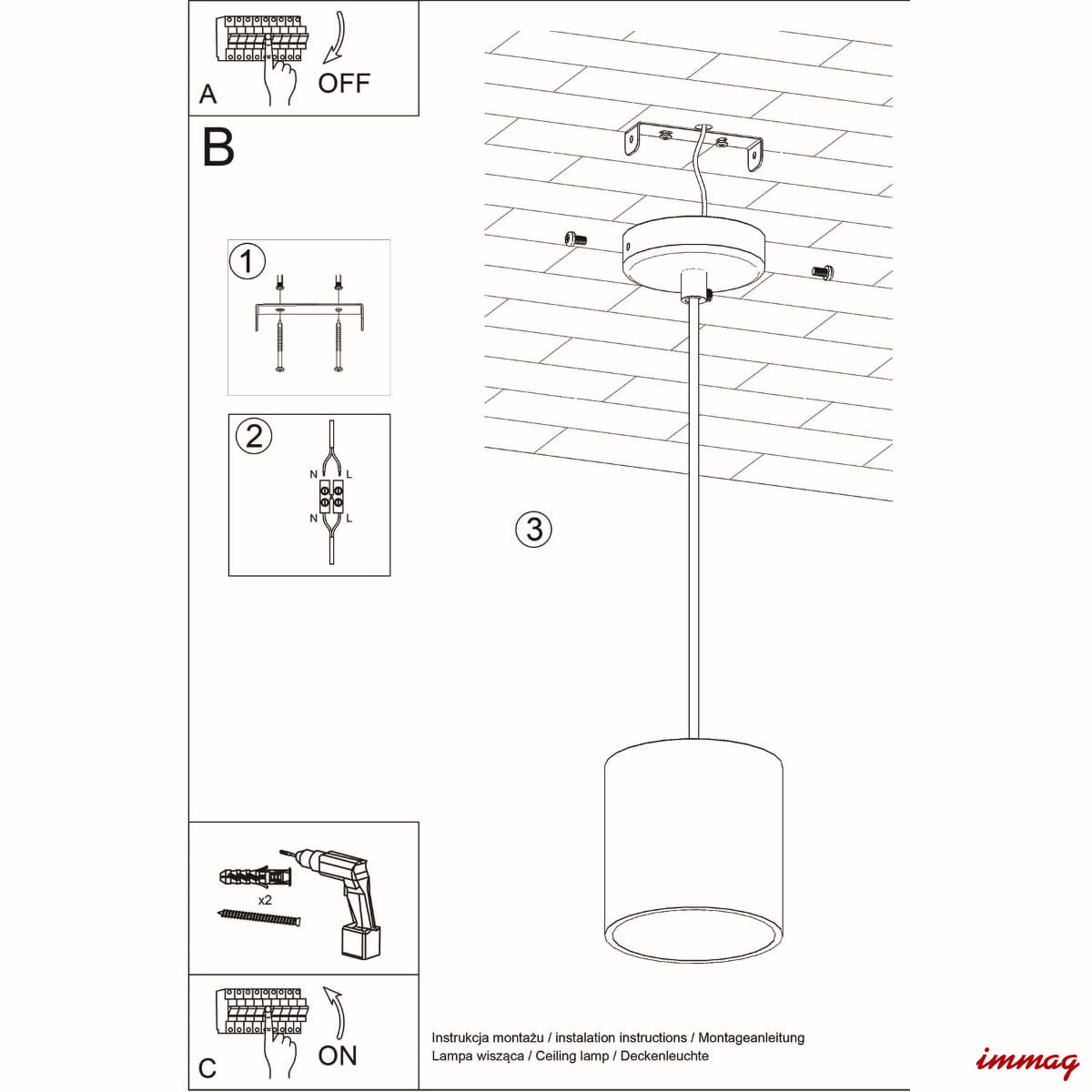 A
OFF

B

1

2

N L

N L

3

x2

C
ON

Instrukcja montażu / instalation instructions / Montageanleitung
Lampa wisząca / Ceiling lamp / Deckenleuchte

immag