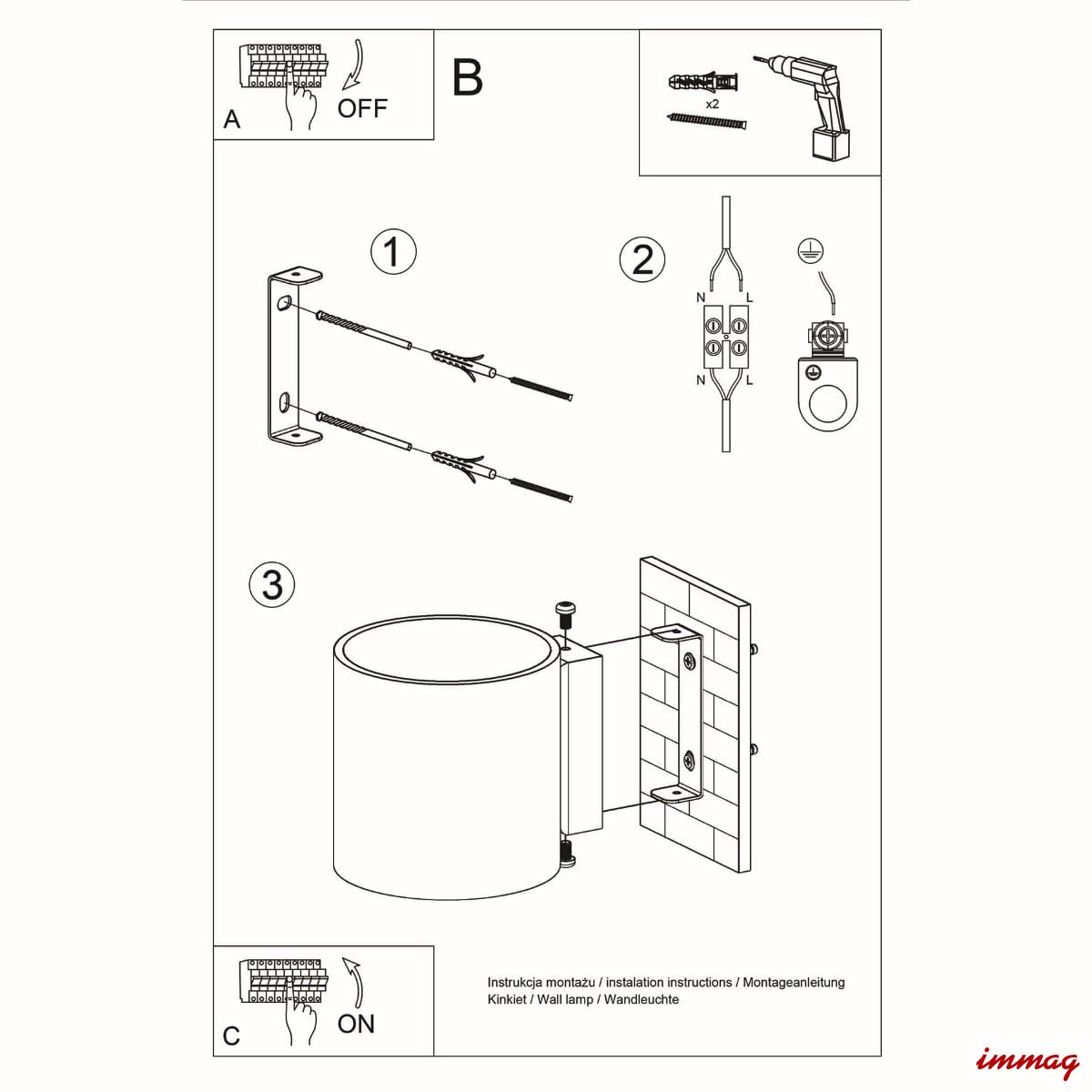 A
OFF

B

x2

1

2

N L

N L

3

C
ON

Instrukcja montażu / instalation instructions / Montageanleitung
Kinkiet / Wall lamp / Wandleuchte

immag