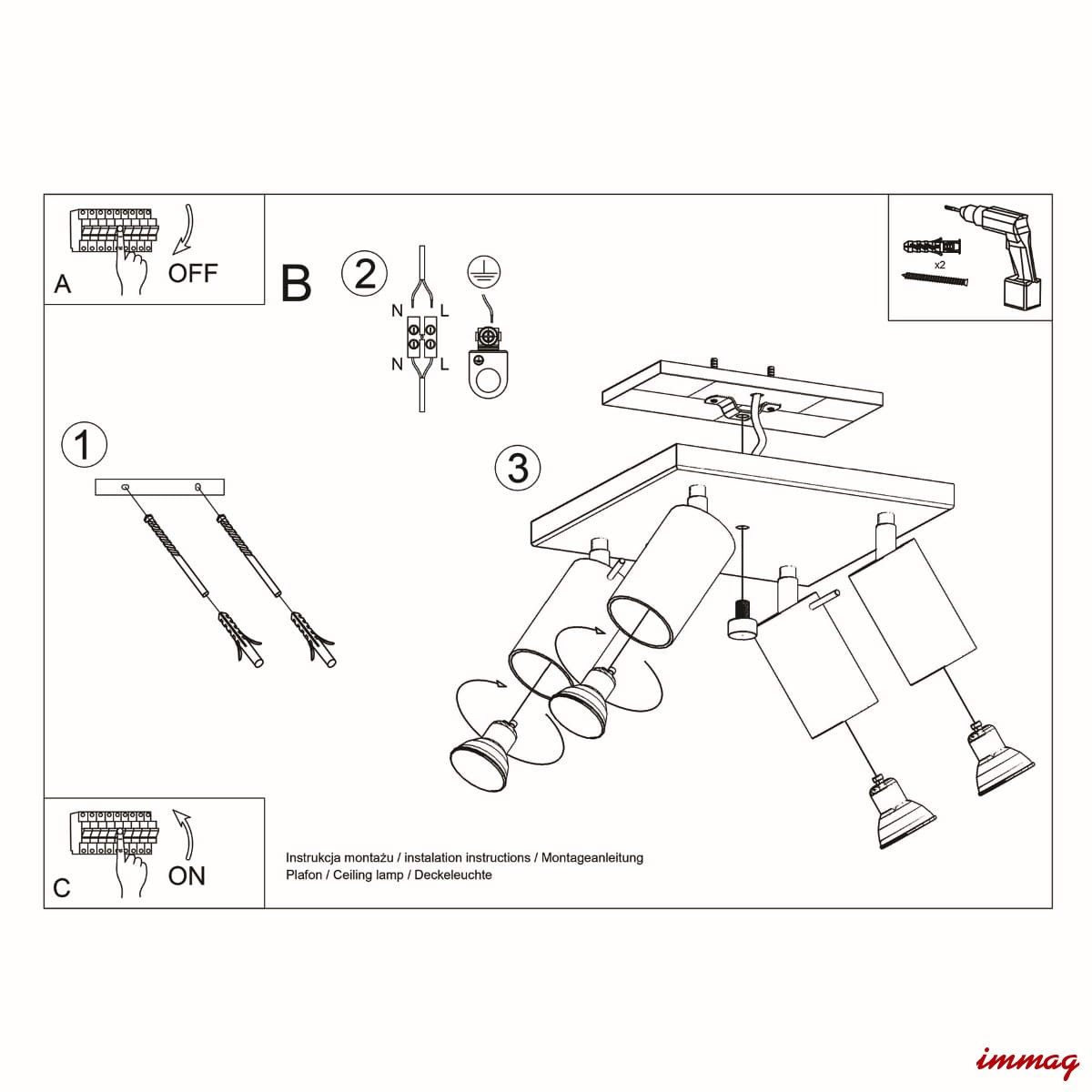 A
OFF

B
2
N
L
N
L

x2

1

3

C
ON

Instrukcja montażu / instalation instructions / Montageanleitung
Plafon / Ceiling lamp / Deckeleuchte

immag