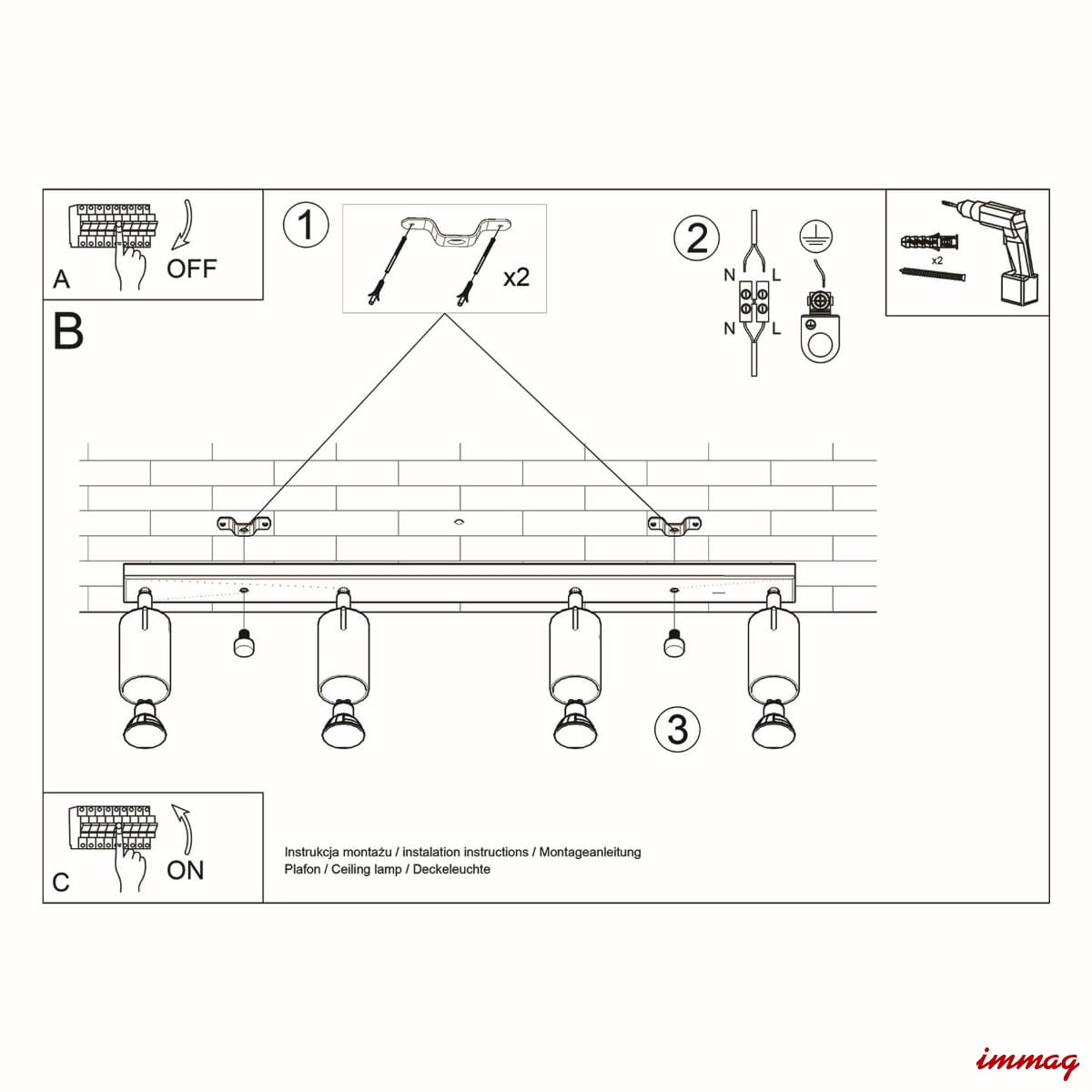 A
OFF
1
x2
2
N
L
N
L
x2
B
3
C
ON
Instrukcja montażu / instalation instructions / Montageanleitung
Plafon / Ceiling lamp / Deckeleuchte
immag