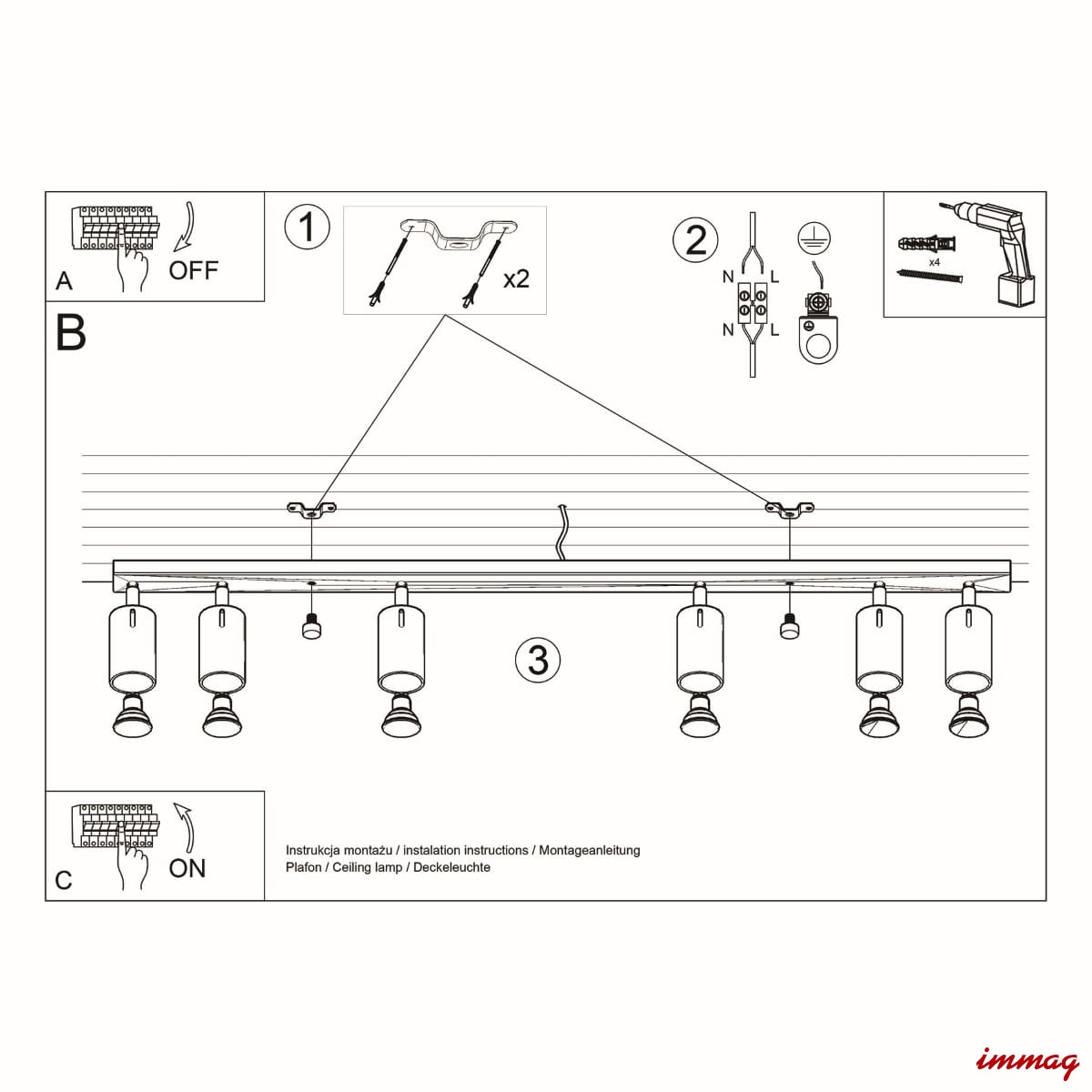 A
OFF

1
x2

2
N L
N L

x4

B

3

C
ON

Instrukcja montażu / instalation instructions / Montageanleitung
Plafon / Ceiling lamp / Deckeleuchte

immag