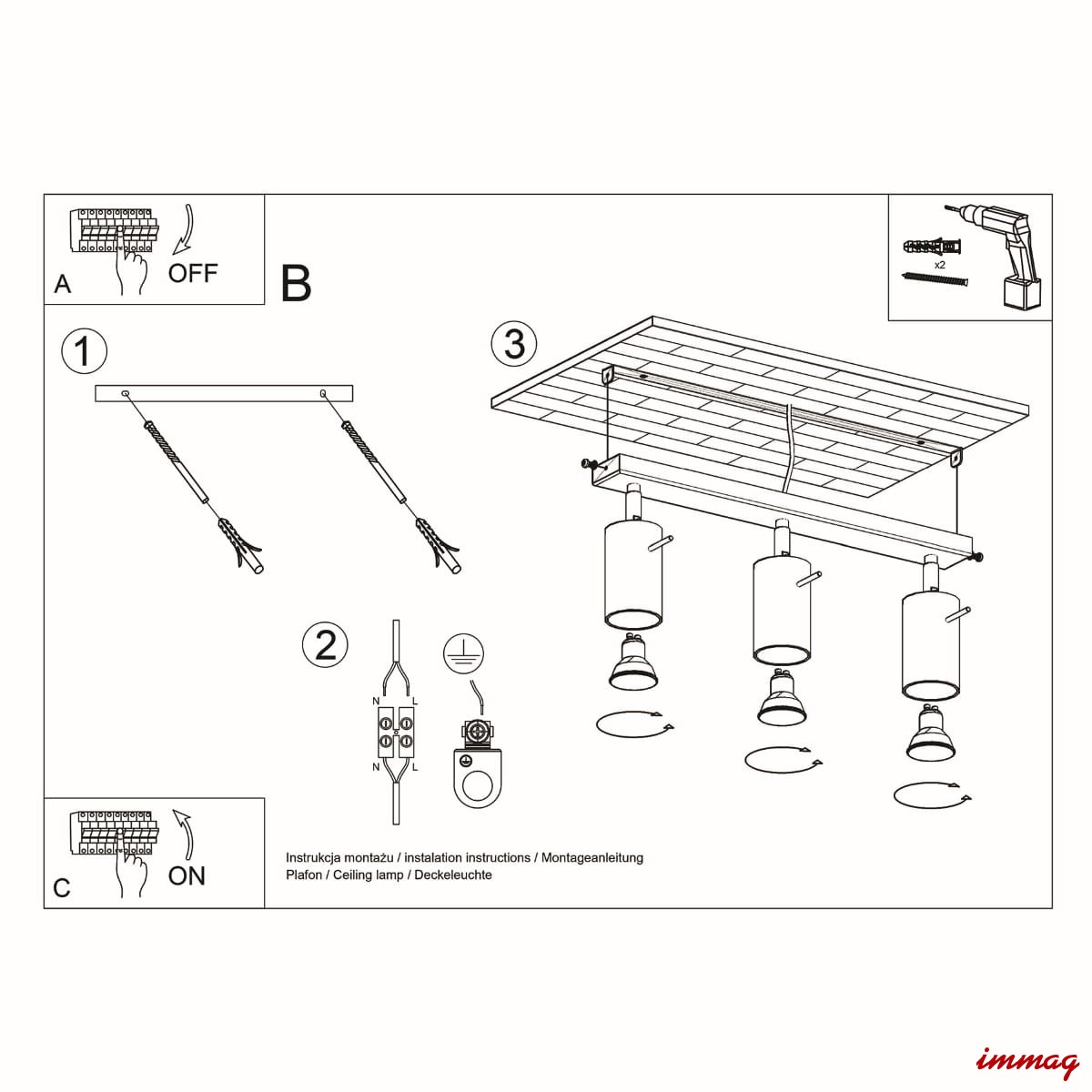 A
OFF

B

x2

1

3

2

N L
N L

C
ON

Instrukcja montażu / instalation instructions / Montageanleitung
Plafon / Ceiling lamp / Deckeleuchte

immag