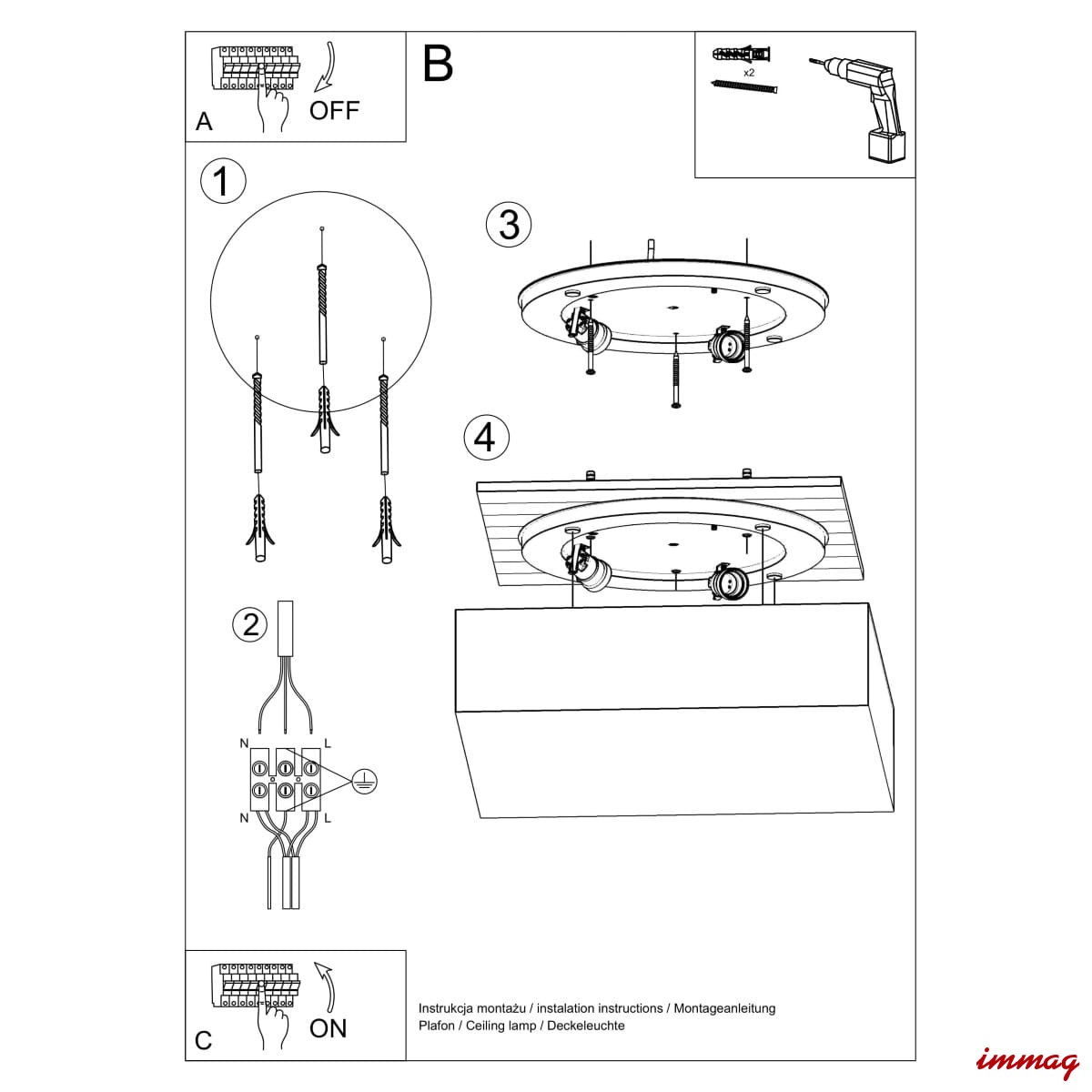 A
OFF

B

x2

1

3

4

2

N
L
N
L

C
ON

Instrukcja montażu / instalation instructions / Montageanleitung
Plafon / Ceiling lamp / Deckeleuchte

immag