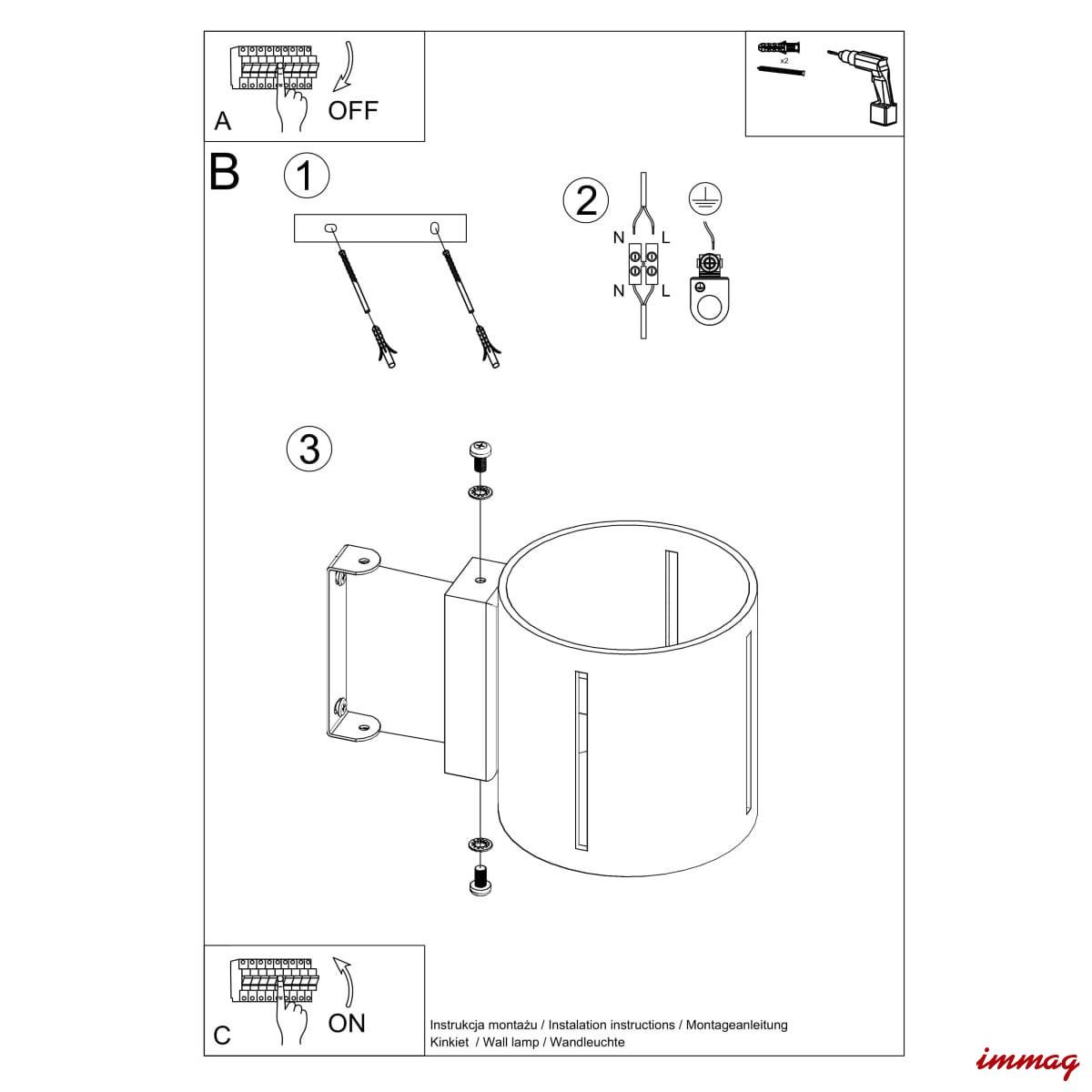 A
OFF

x2

B
1
2
N L
N L
3

C
ON

Instrukcja montażu / Instalation instructions / Montageanleitung
Kinkiet / Wall lamp / Wandleuchte

immag