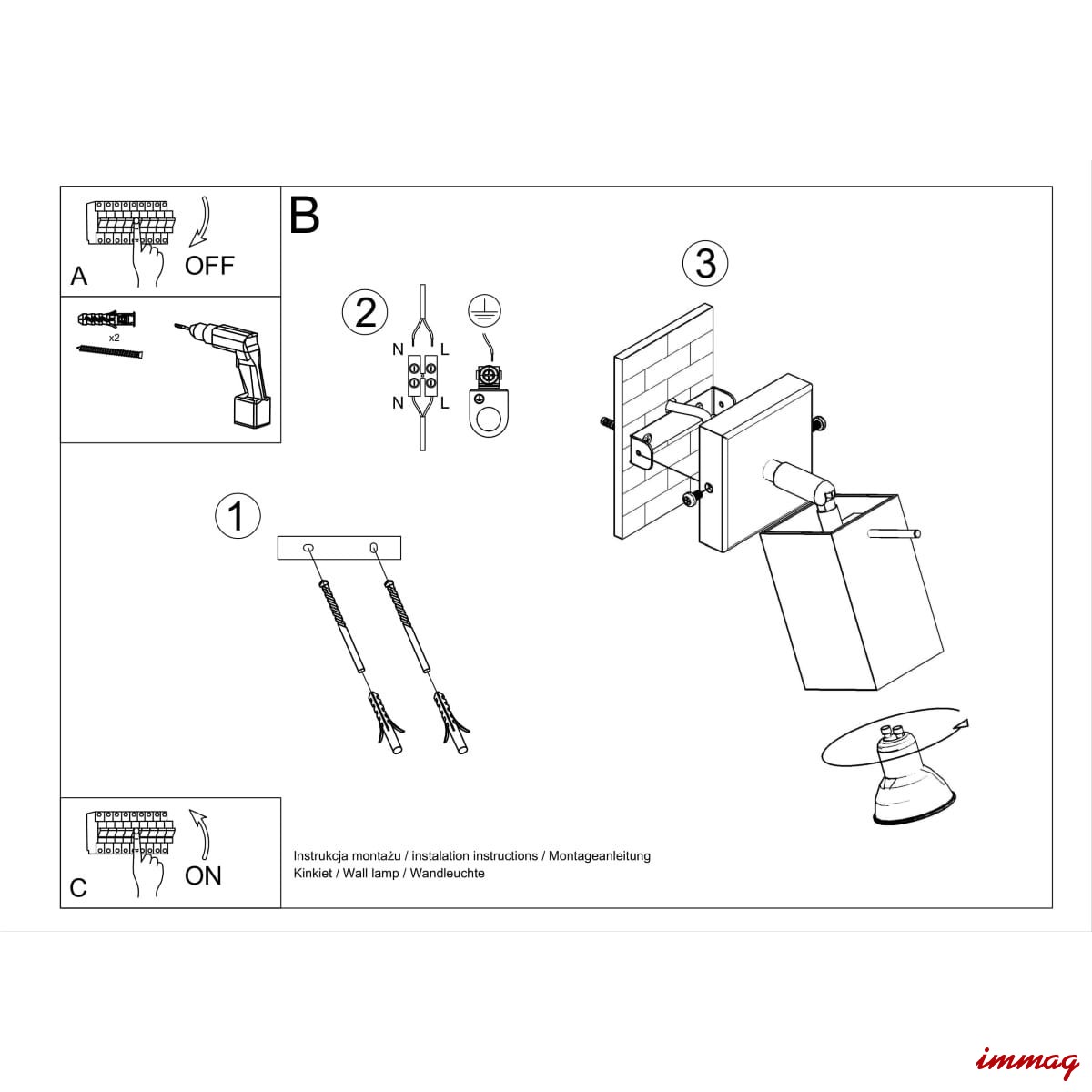 A

OFF

x2

B

2

N L

N L

3

1

C

ON

Instrukcja montażu / instalation instructions / Montageanleitung
Kinkiet / Wall lamp / Wandleuchte

immag