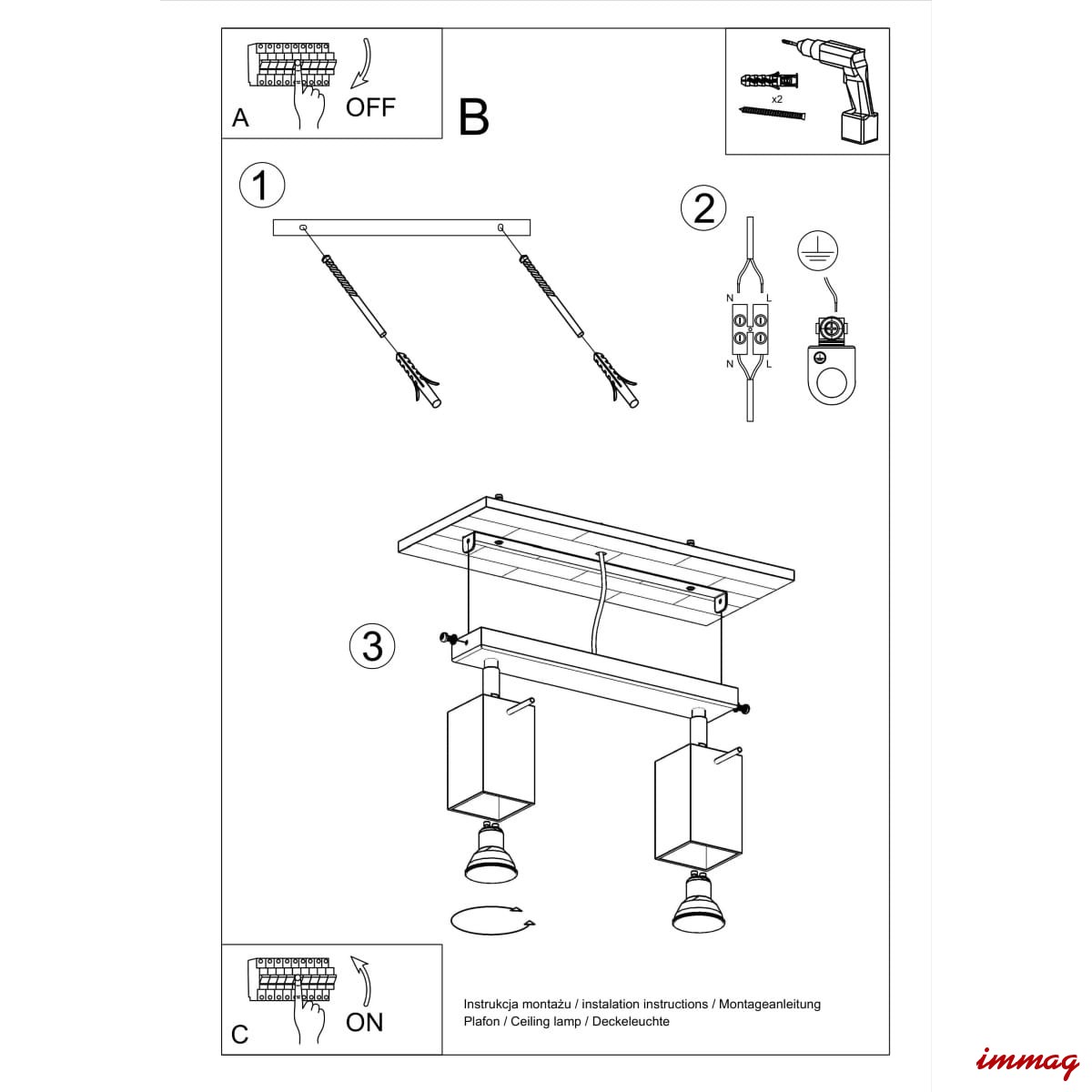 A
OFF

B

x2

1

2

N
L
N
L

3

C
ON

Instrukcja montażu / instalation instructions / Montageanleitung
Plafon / Ceiling lamp / Deckeleuchte

immag