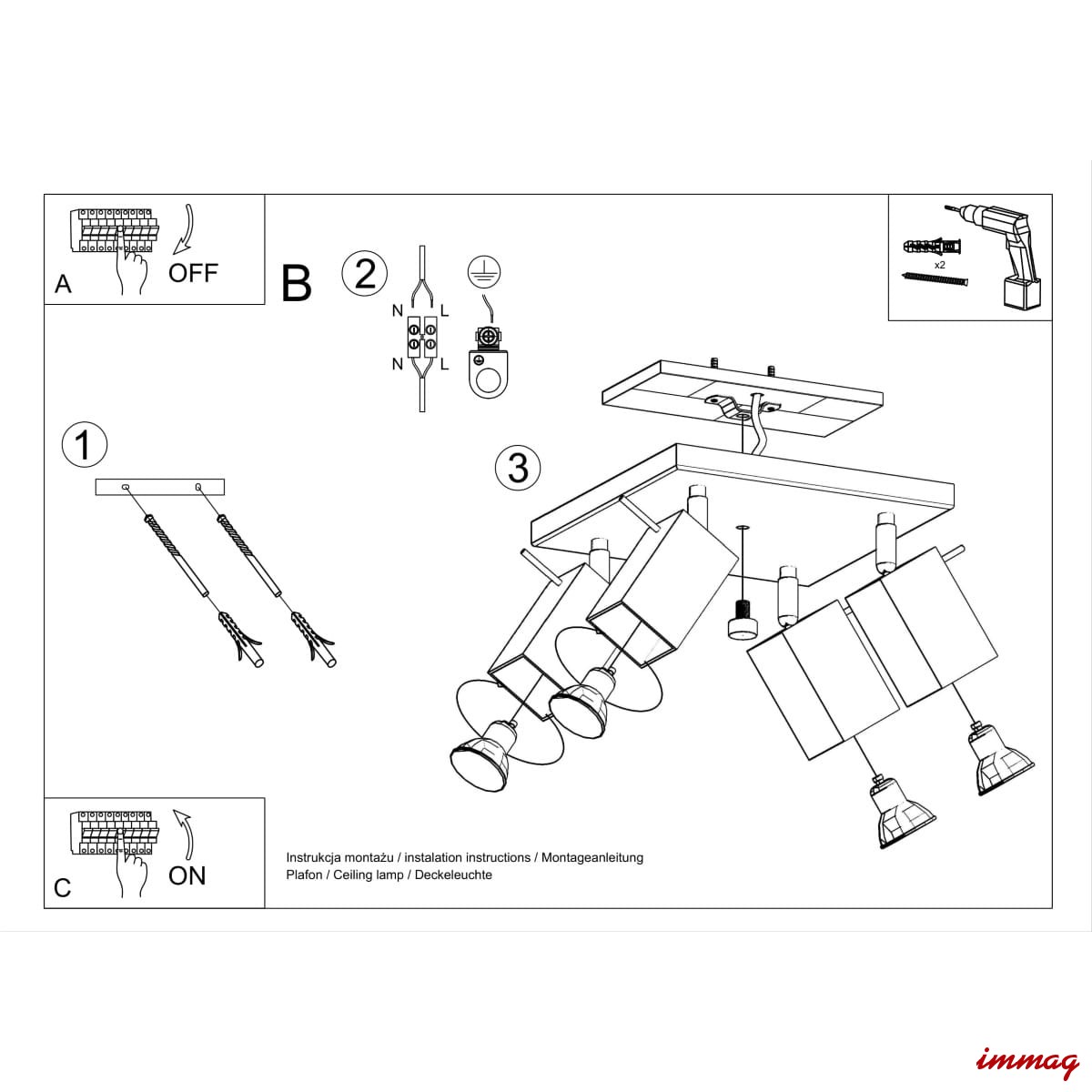 A
OFF

B
2
N
L
N
L

x2

1

3

C
ON

Instrukcja montażu / instalation instructions / Montageanleitung
Plafon / Ceiling lamp / Deckeleuchte

immag