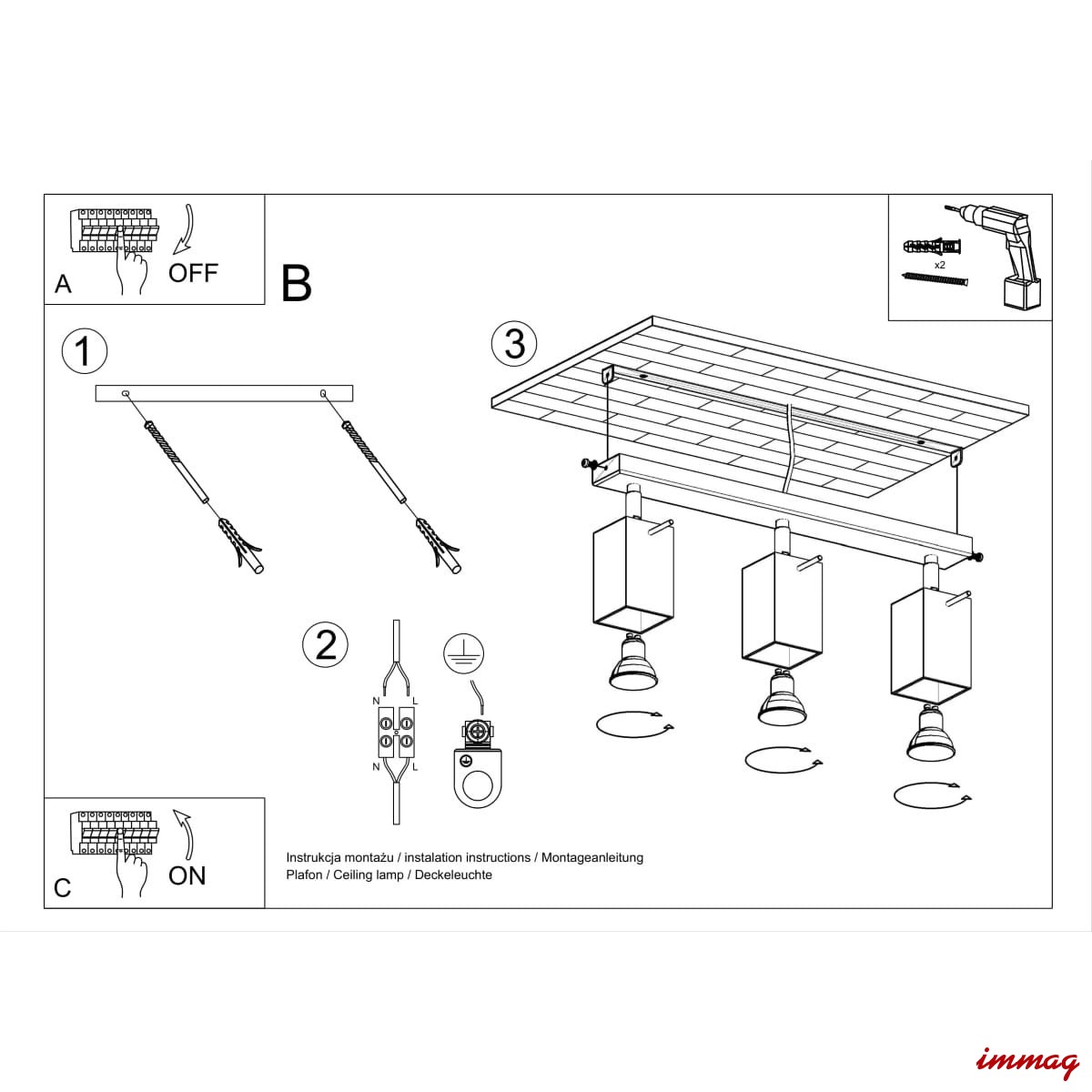 A
OFF

B

x2

1

3

2

N L
N L

C
ON

Instrukcja montażu / instalation instructions / Montageanleitung
Plafon / Ceiling lamp / Deckeleuchte

immag