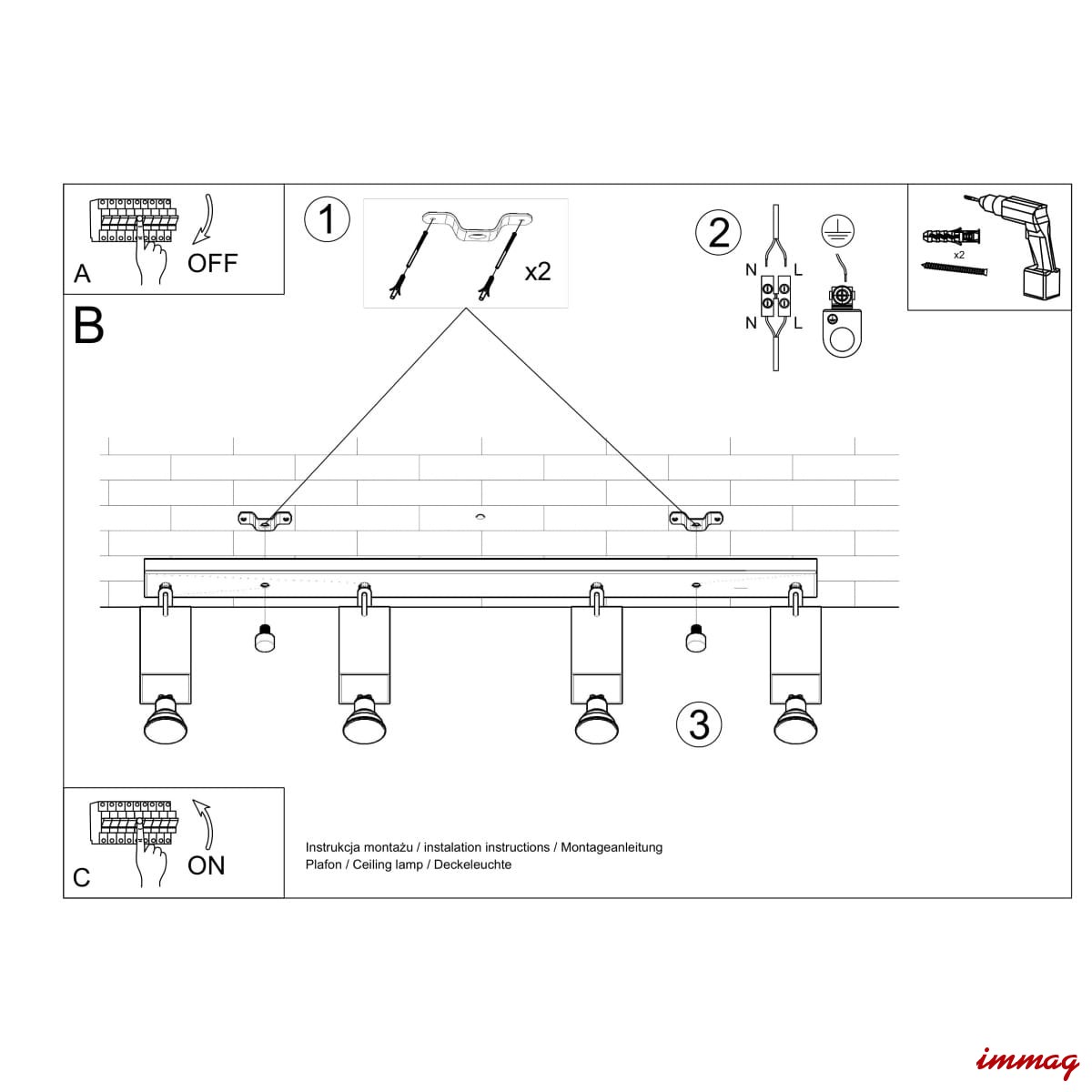 A OFF

1

x2

2

N L

N L

x2

B

3

C ON

Instrukcja montażu / instalation instructions / Montageanleitung
Plafon / Ceiling lamp / Deckeleuchte

immag