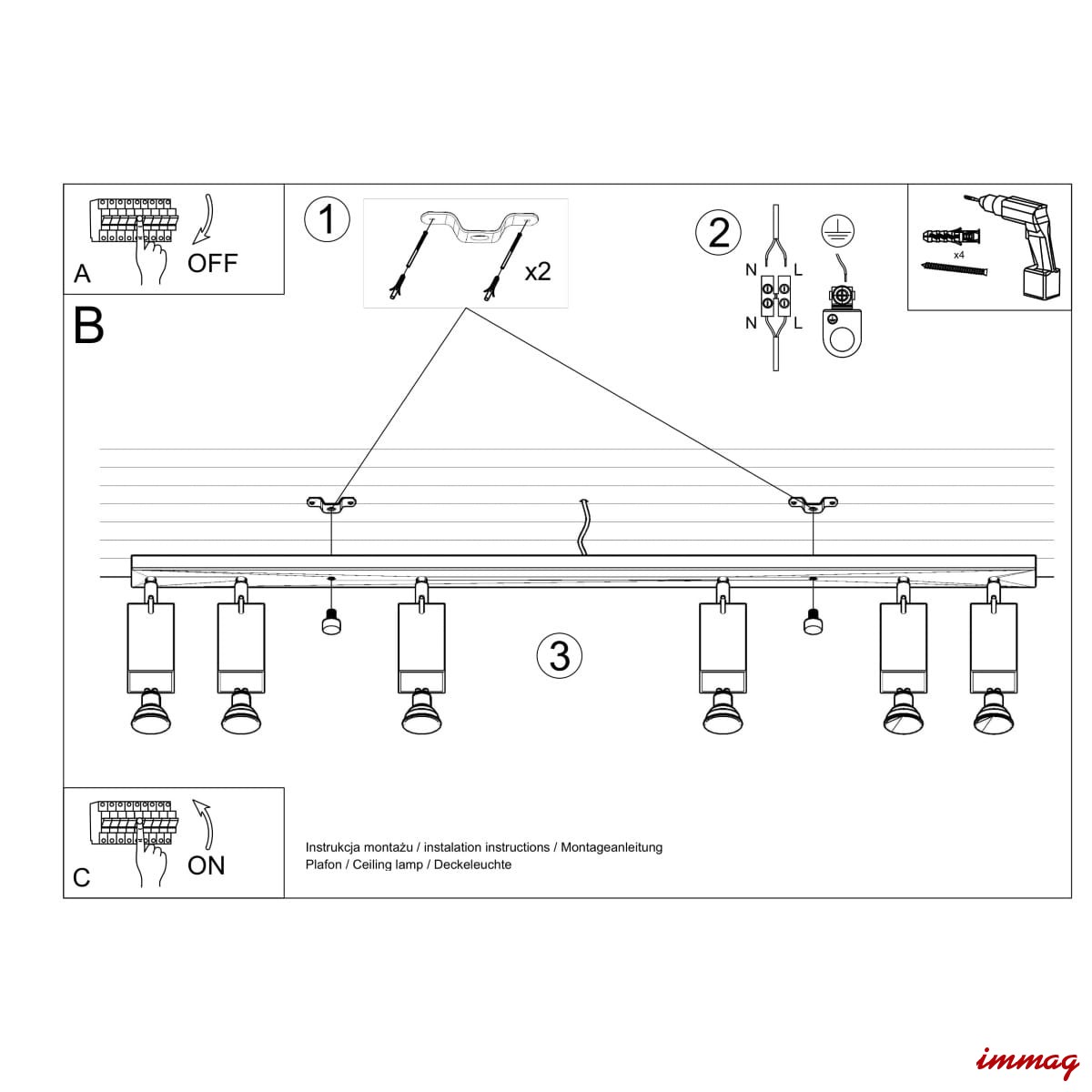 A
OFF

1
x2

2
N L
N L

x4

B

3

C
ON

Instrukcja montażu / instalation instructions / Montageanleitung
Plafon / Ceiling lamp / Deckeleuchte

immag