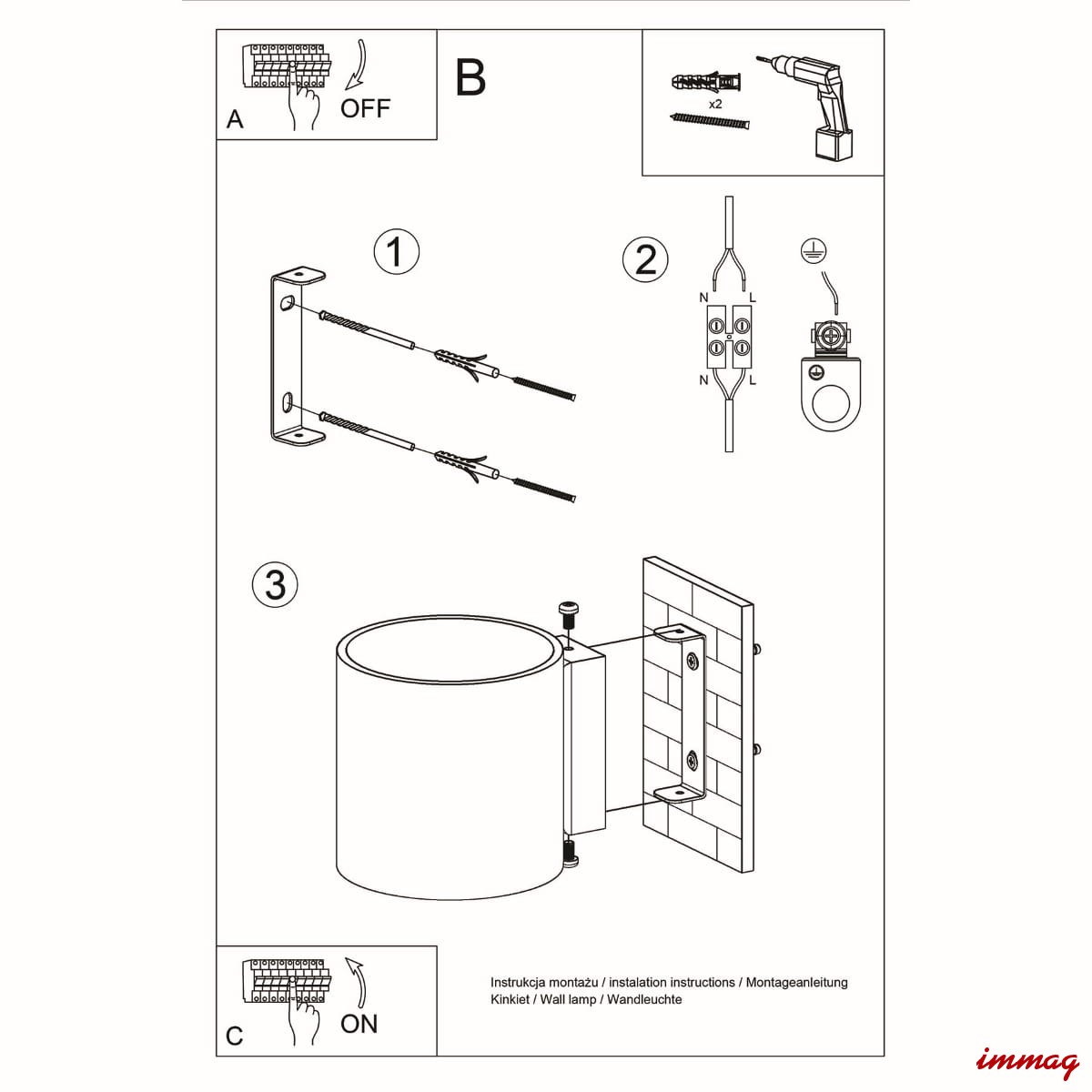 A
OFF
B
x2
1
2
N
L
N
L
3
C
ON
Instrukcja montażu / instalation instructions / Montageanleitung
Kinkiet / Wall lamp / Wandleuchte
immag