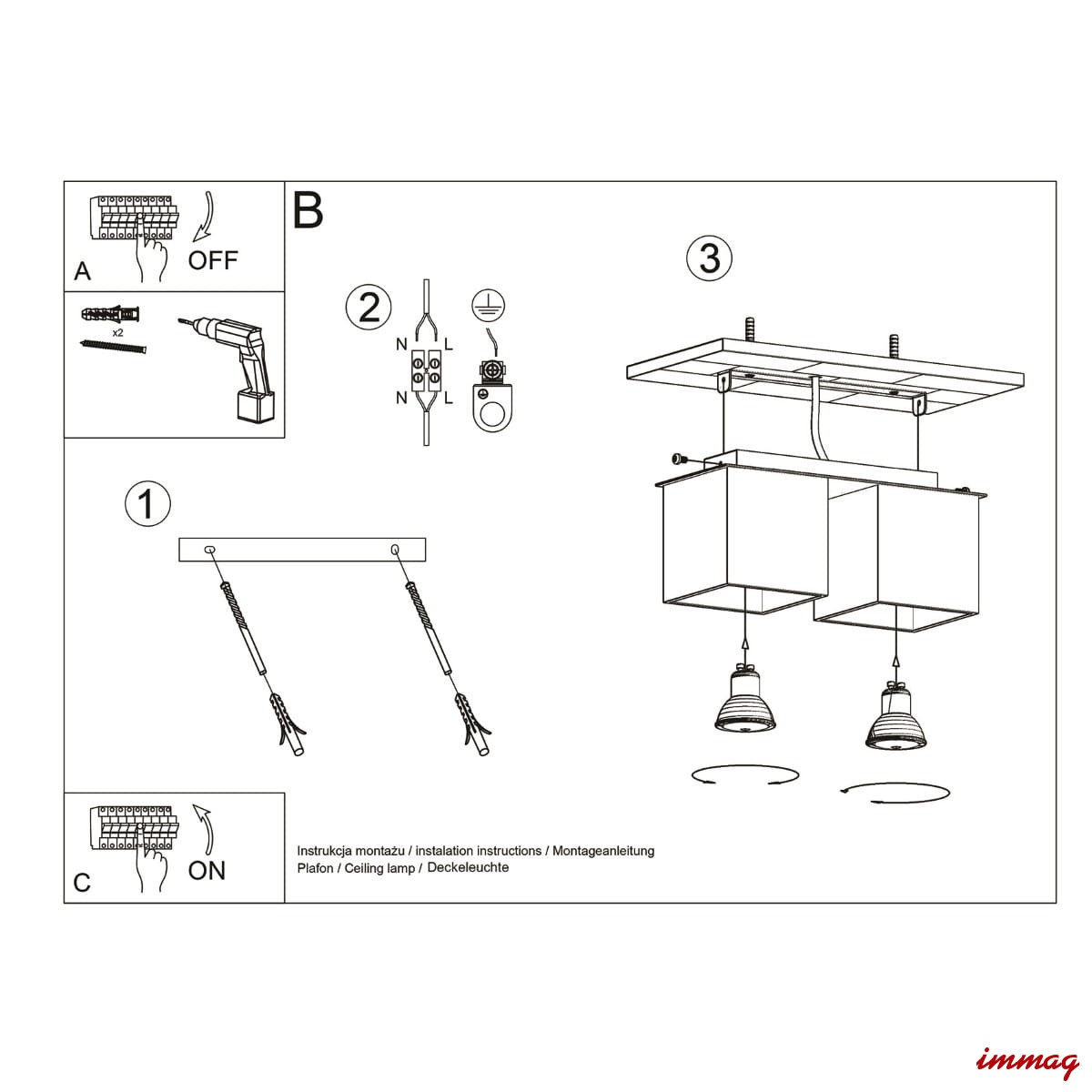 A

OFF

x2

B

2

N L

N L

3

1

C

ON

Instrukcja montażu / instalation instructions / Montageanleitung
Plafon / Ceiling lamp / Deckeleuchte

immag