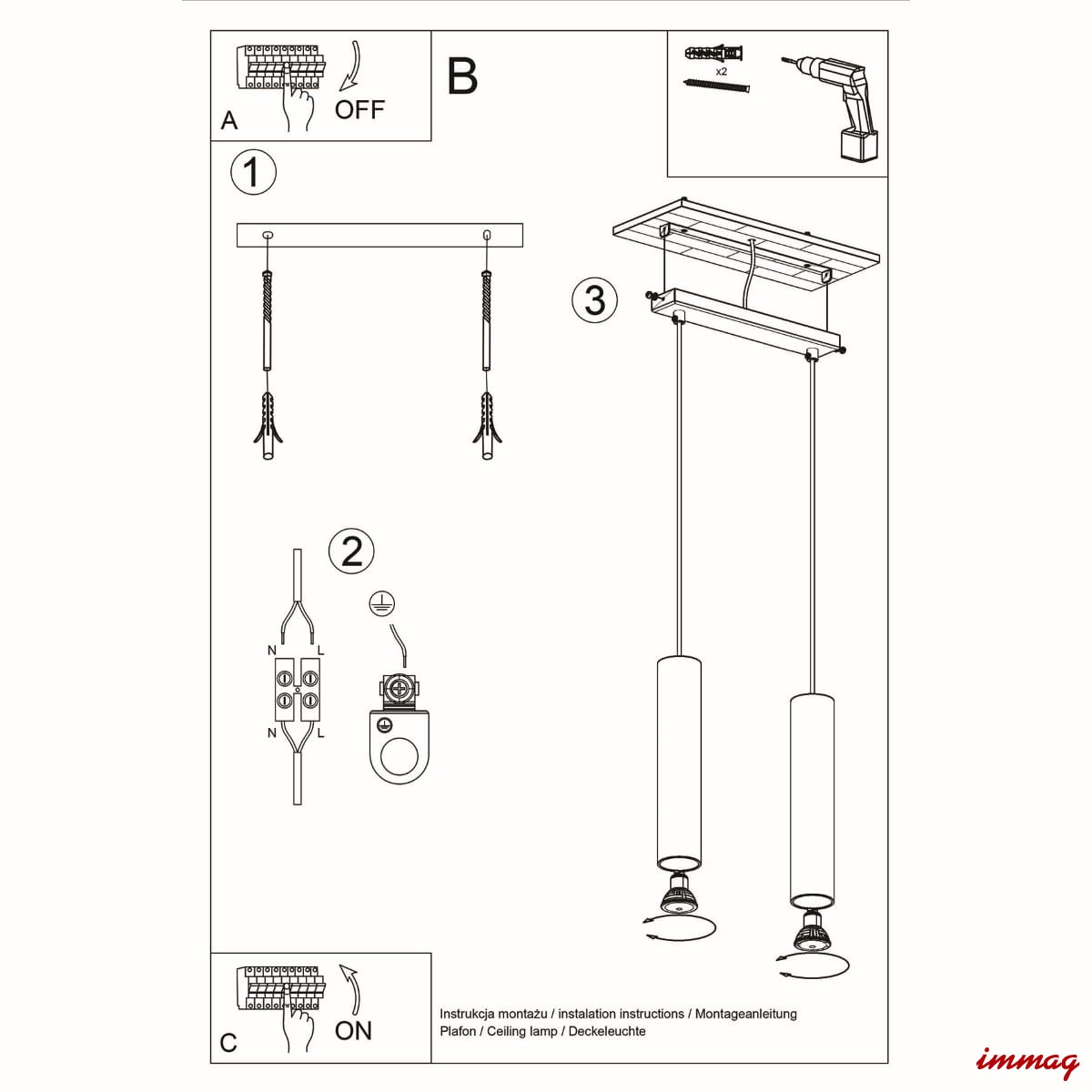 A
OFF

B

x2

1

3

2

N L
N L

C
ON

Instrukcja montażu / instalation instructions / Montageanleitung
Plafon / Ceiling lamp / Deckeleuchte

immag