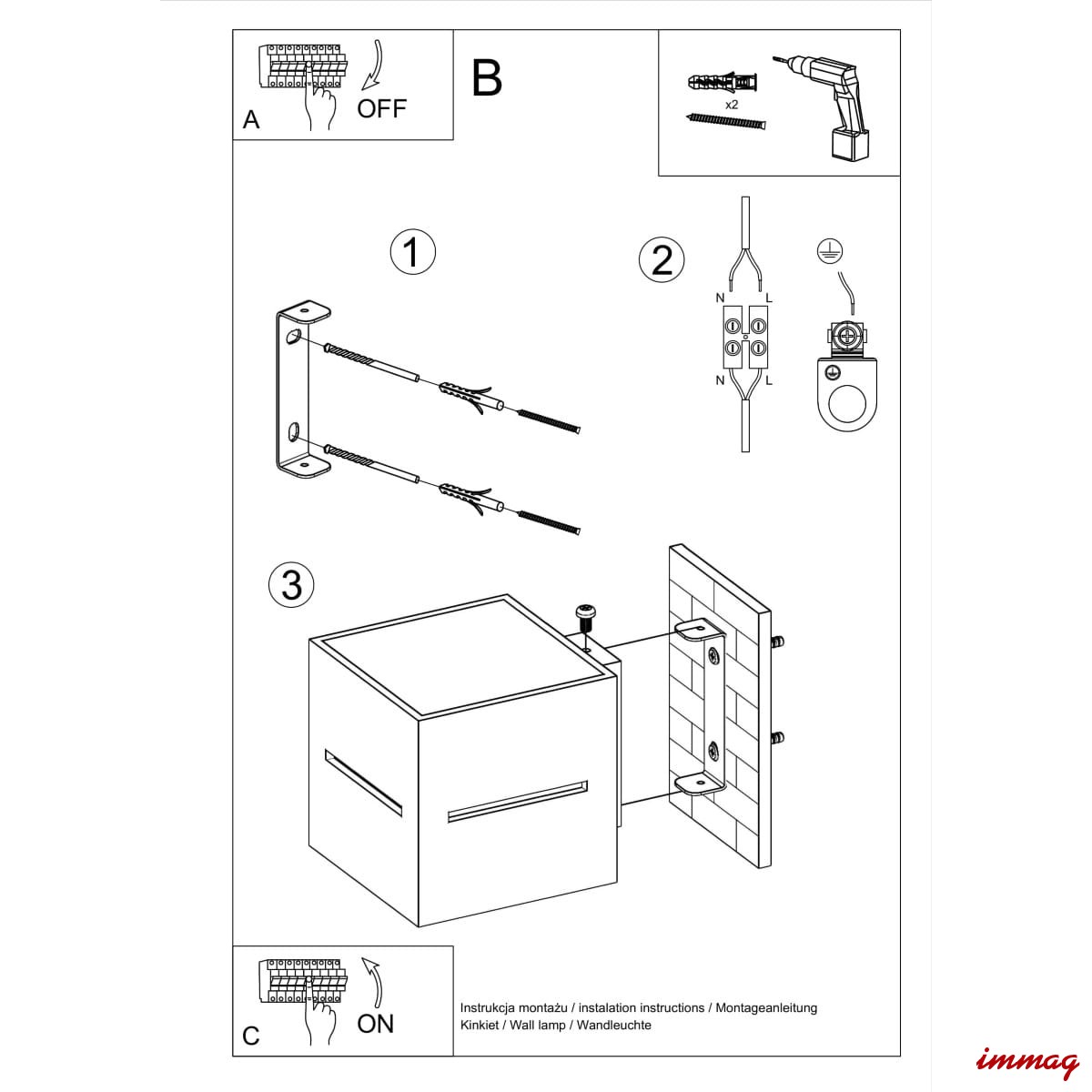 A
OFF

B

x2

1

2

N L
N L

3

C
ON

Instrukcja montażu / instalation instructions / Montageanleitung
Kinkiet / Wall lamp / Wandleuchte

immag