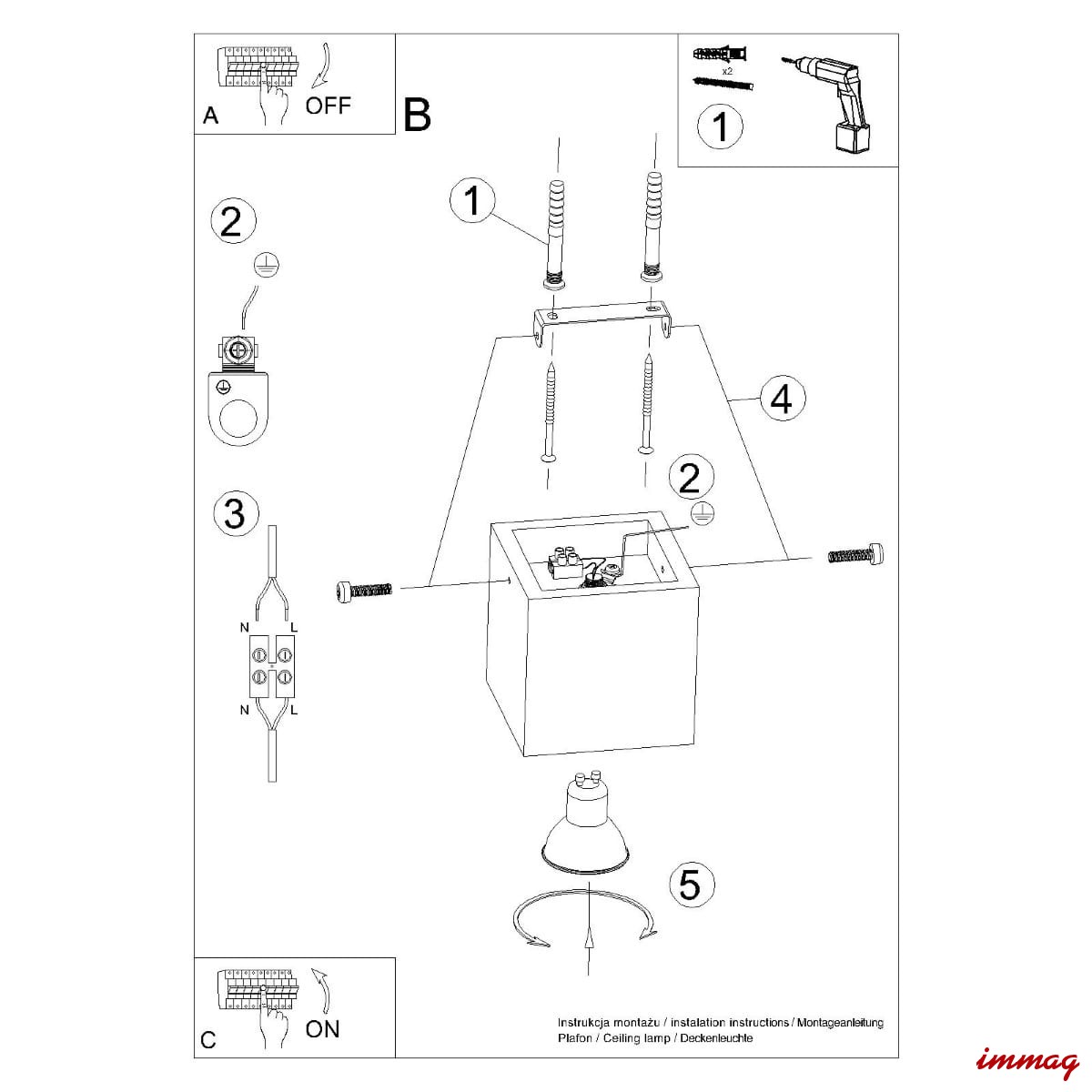 A
OFF

B

x2

1

2

1

4

2

3

N L

N L

5

C
ON

Instrukcja montażu / instalation instructions / Montageanleitung
Plafon / Ceiling lamp / Deckenleuchte

immag