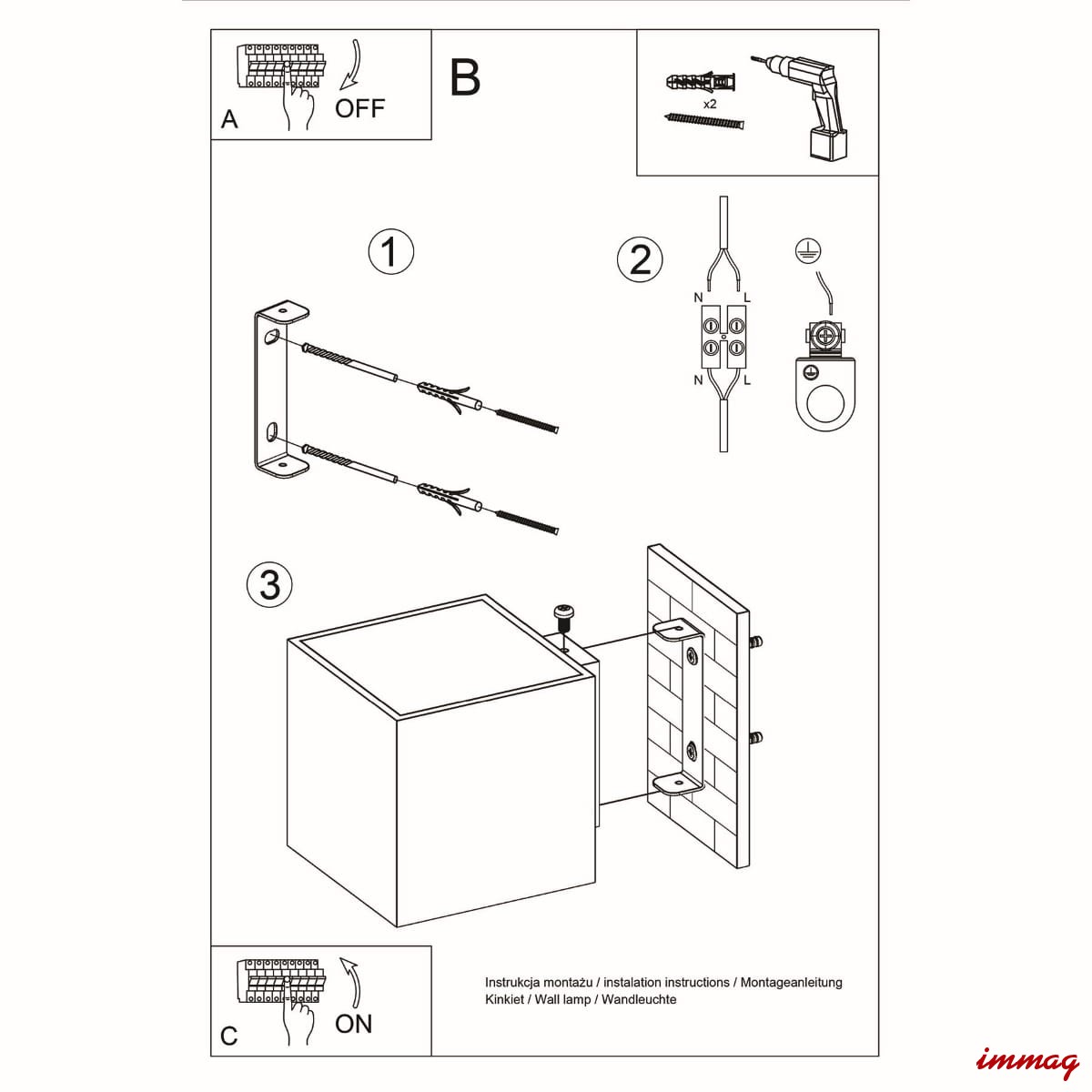 A
OFF

B

x2

1

2

N
L
N
L

3

C
ON

Instrukcja montażu / instalation instructions / Montageanleitung
Kinkiet / Wall lamp / Wandleuchte

immag