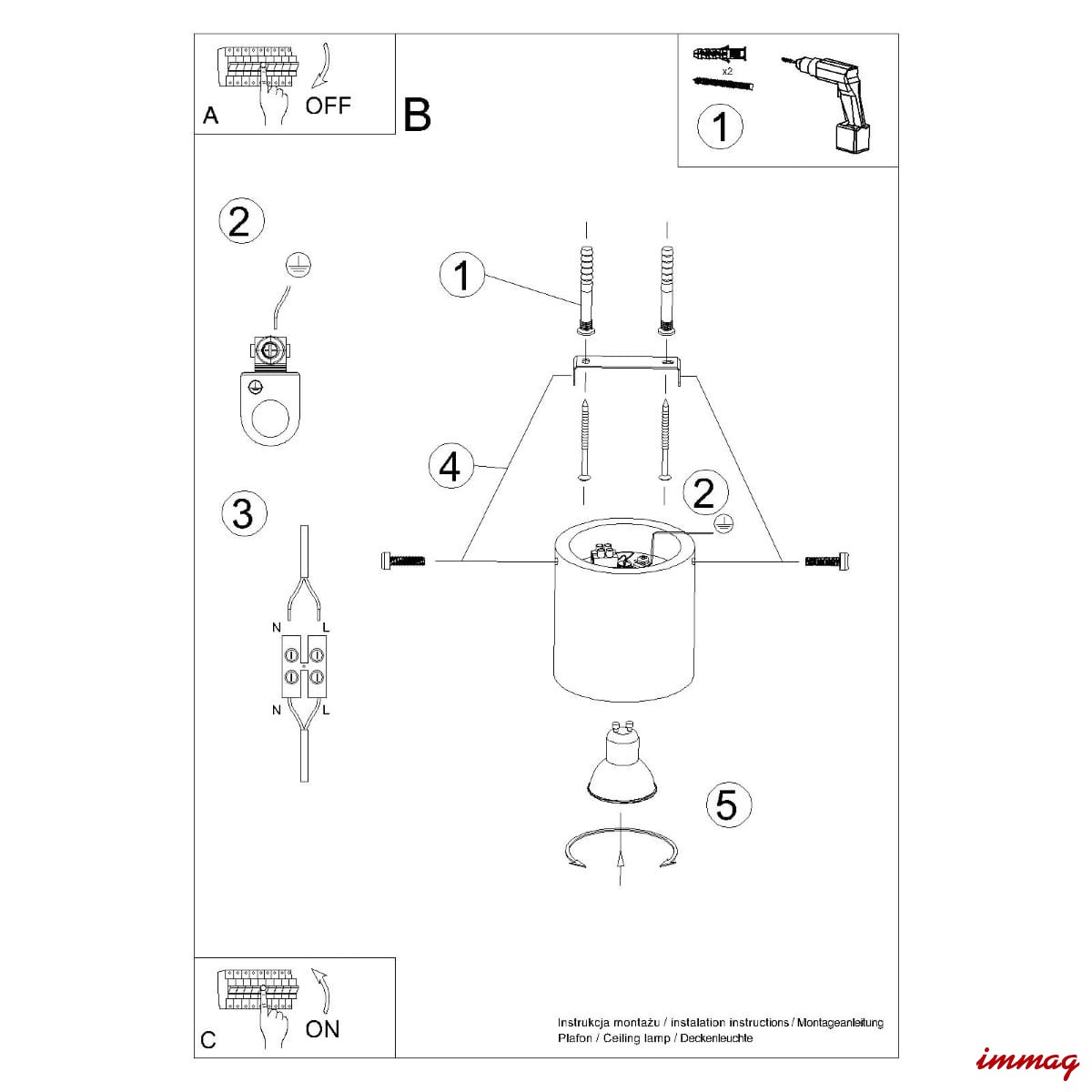 A OFF

B

x2

1

2

1

4

2

3

N L

N L

5

C ON

Instrukcja montażu / instalation instructions / Montageanleitung
Plafon / Ceiling lamp / Deckenleuchte

immag