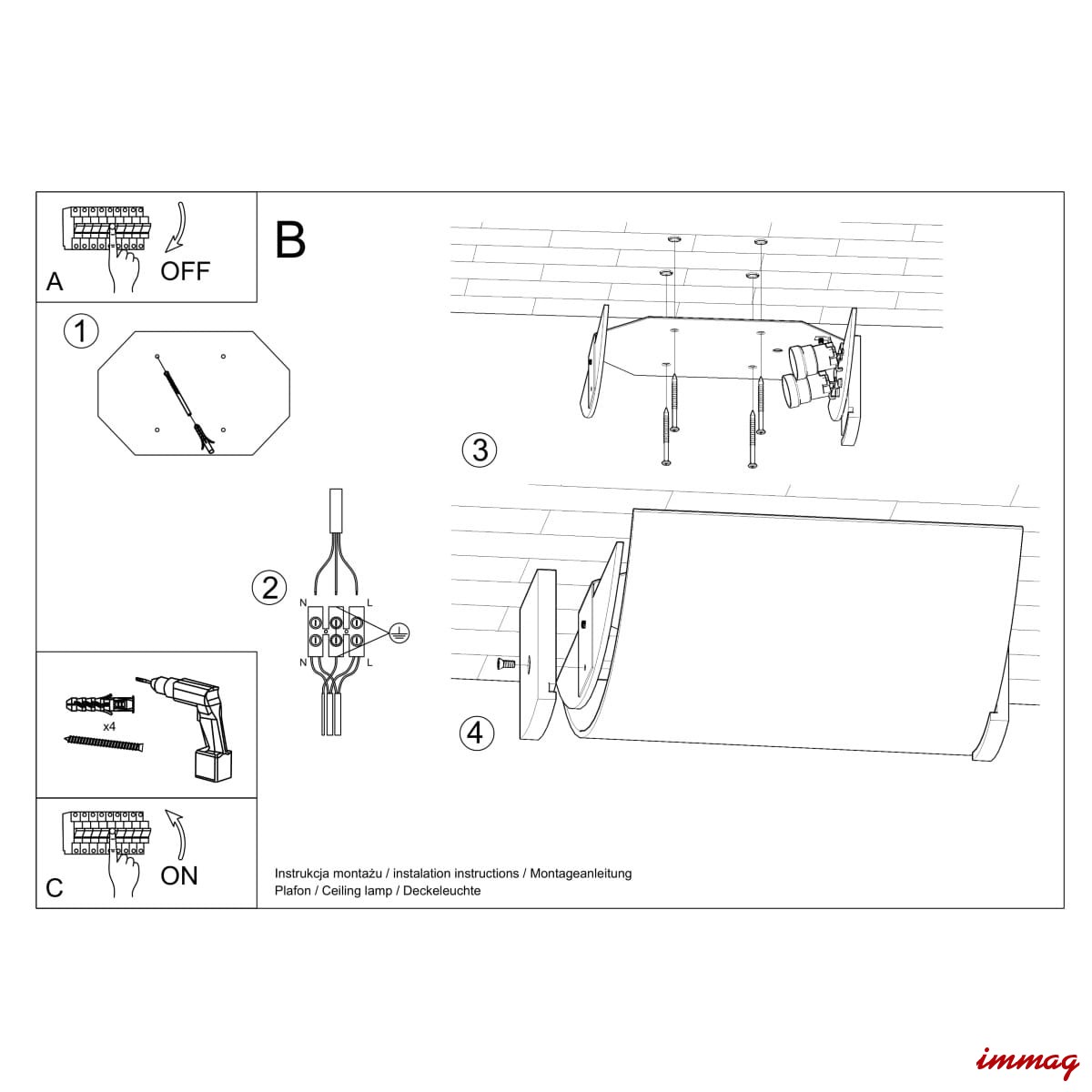 A

OFF

B

1

2

N

L

N

L

3

4

x4

C

ON

Instrukcja montażu / instalation instructions / Montageanleitung
Plafon / Ceiling lamp / Deckeleuchte

immag