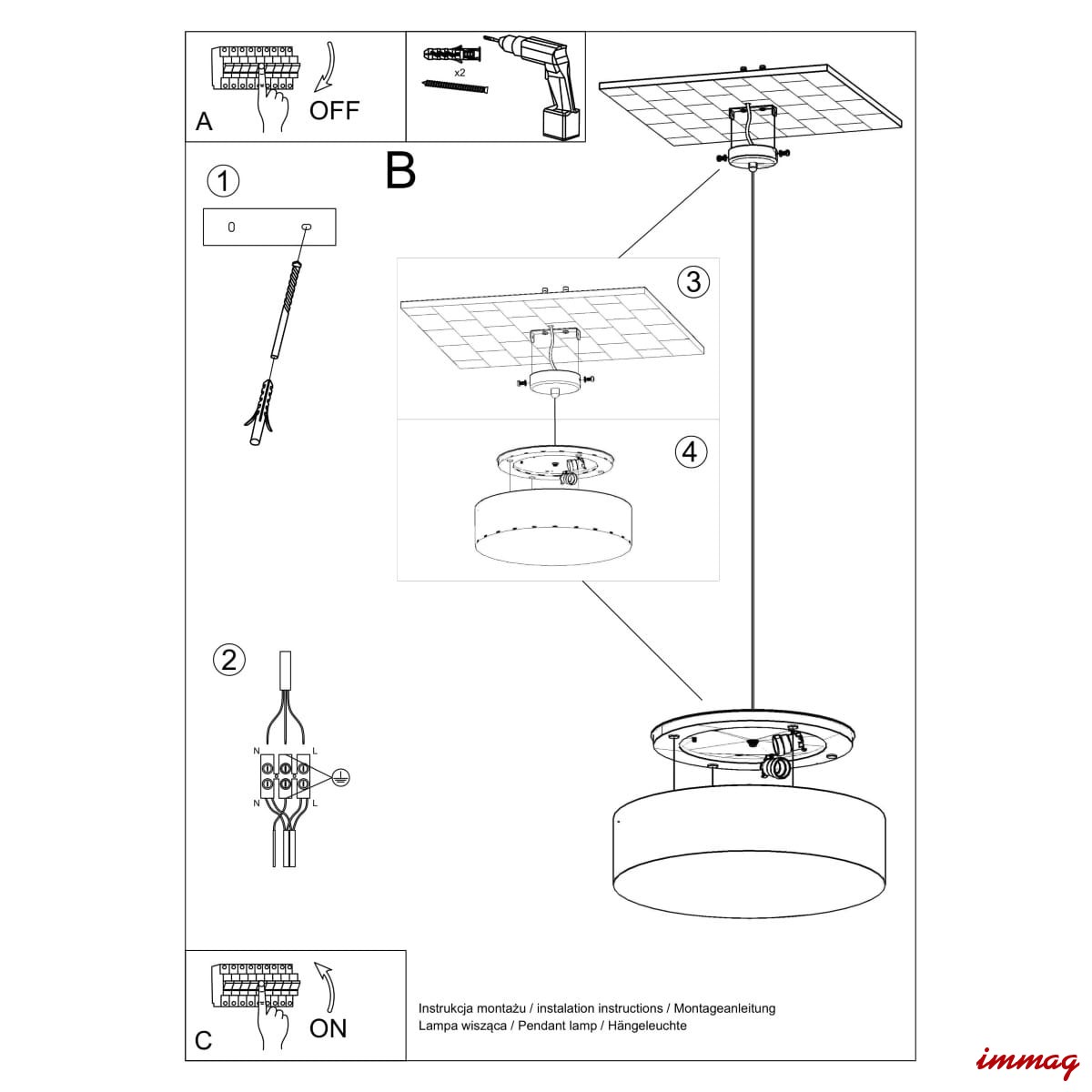 A
OFF

x2

B

1

3

4

2

N
L
N
L

C
ON

Instrukcja montażu / instalation instructions / Montageanleitung
Lampa wisząca / Pendant lamp / Hängeleuchte

immag