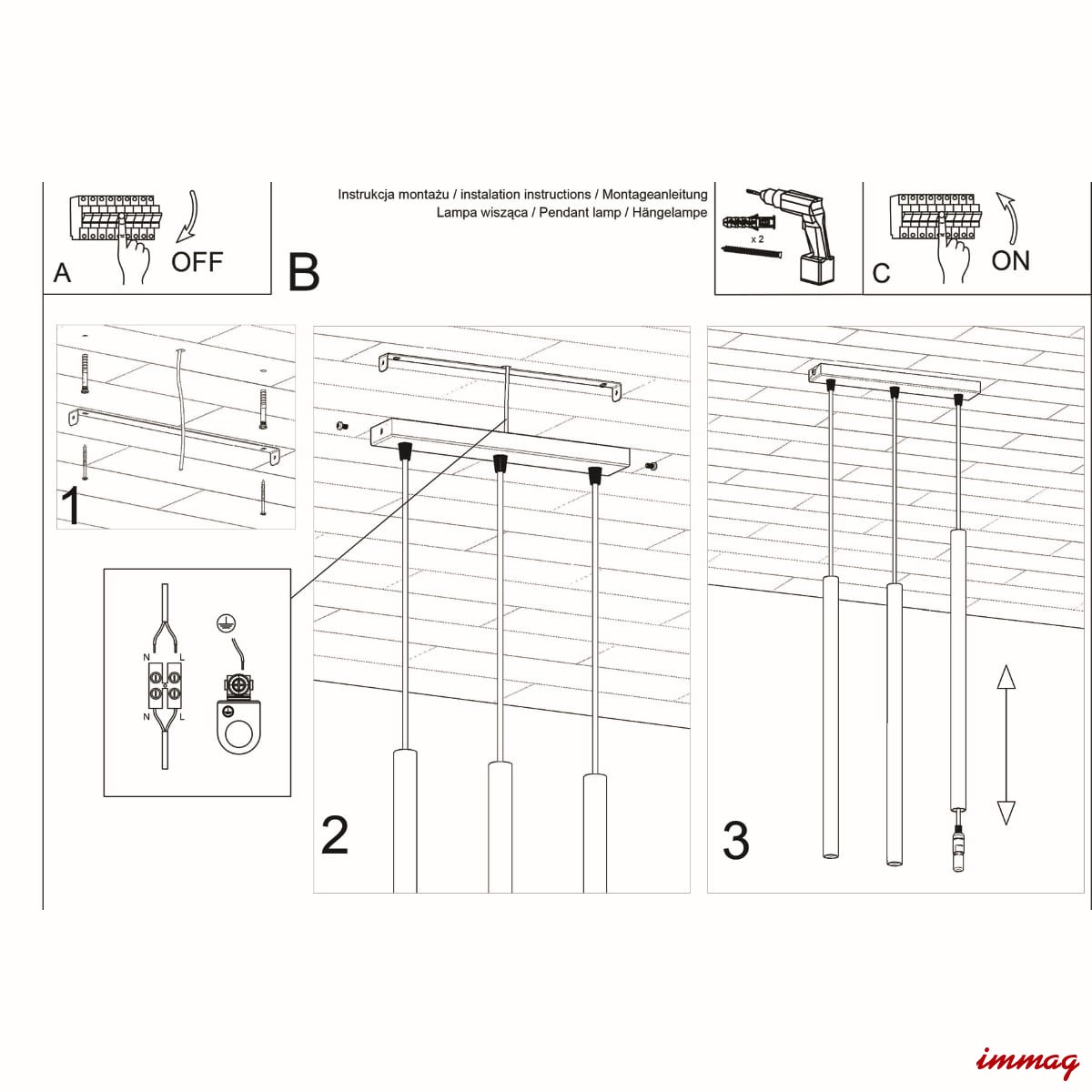 A
OFF

B

Instrukcja montażu / instalation instructions / Montageanleitung
Lampa wisząca / Pendant lamp / Hängelampe

x 2

C
ON

1

N L
N L

2

3

immag