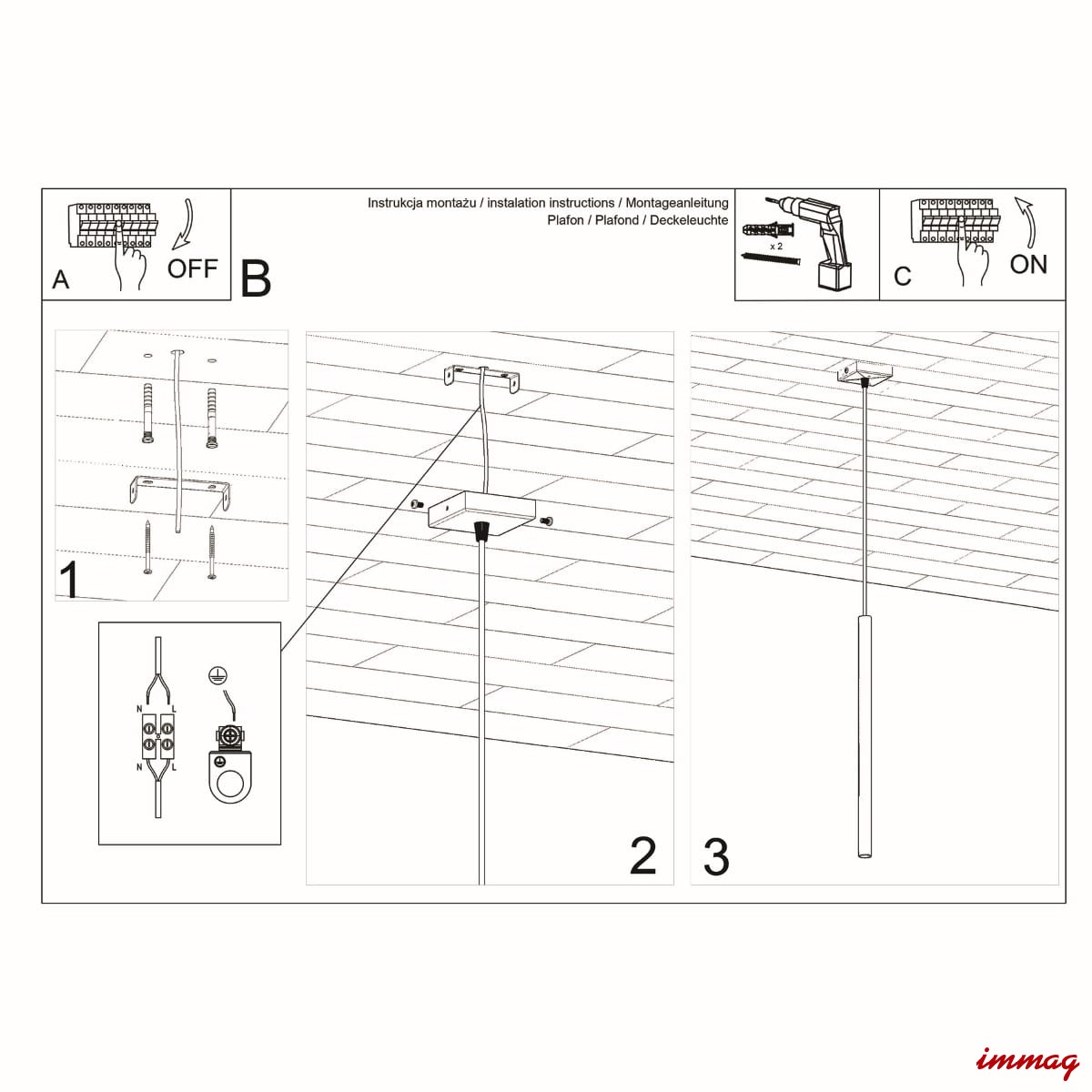 A OFF

B

Instrukcja montażu / instalation instructions / Montageanleitung
Plafon / Plafond / Deckeleuchte

x 2

C ON

1

N L
N L

2

3

immag