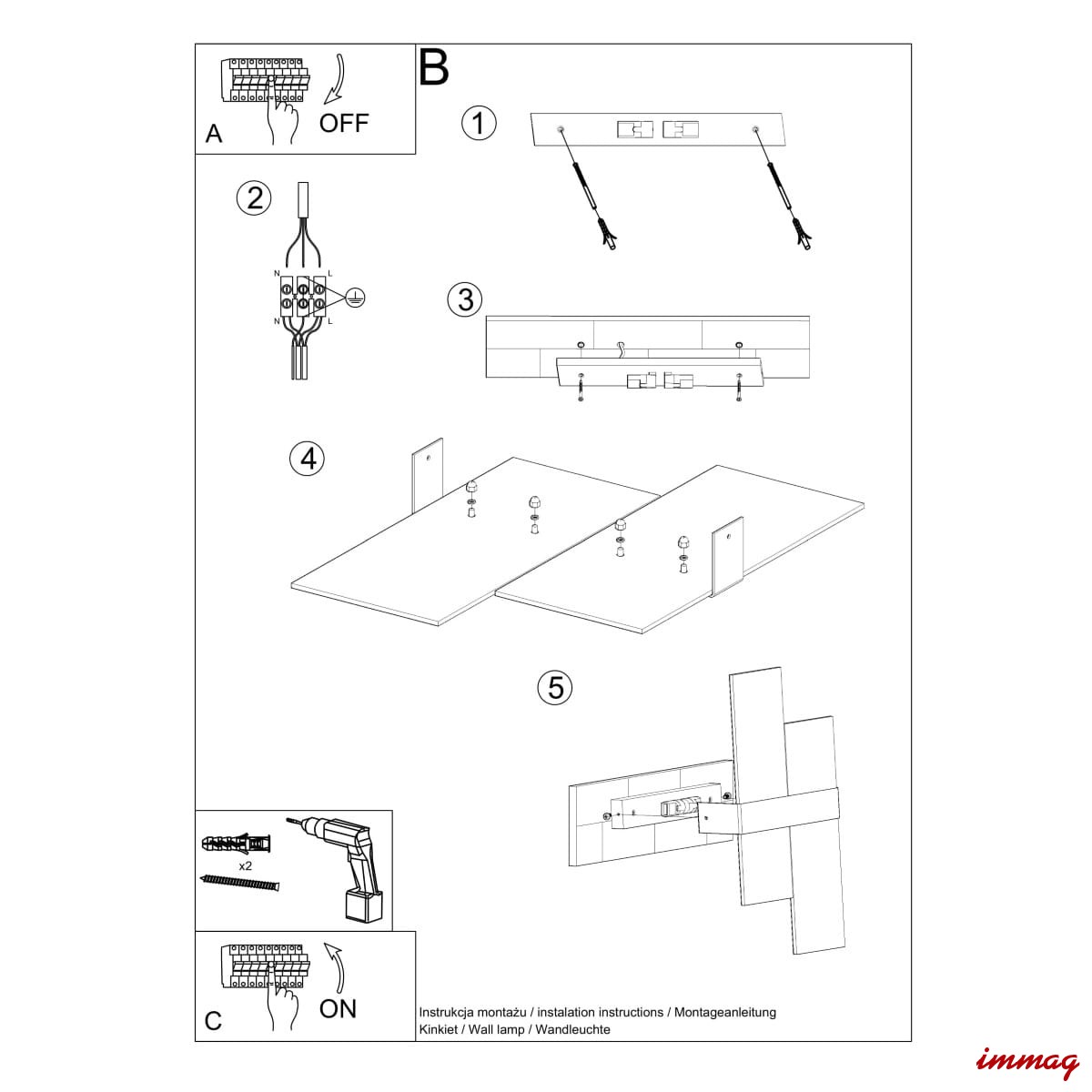 A
OFF

B

1

2

N L

N L

3

4

5

x2

C
ON

Instrukcja montażu / instalation instructions / Montageanleitung
Kinkiet / Wall lamp / Wandleuchte

immag