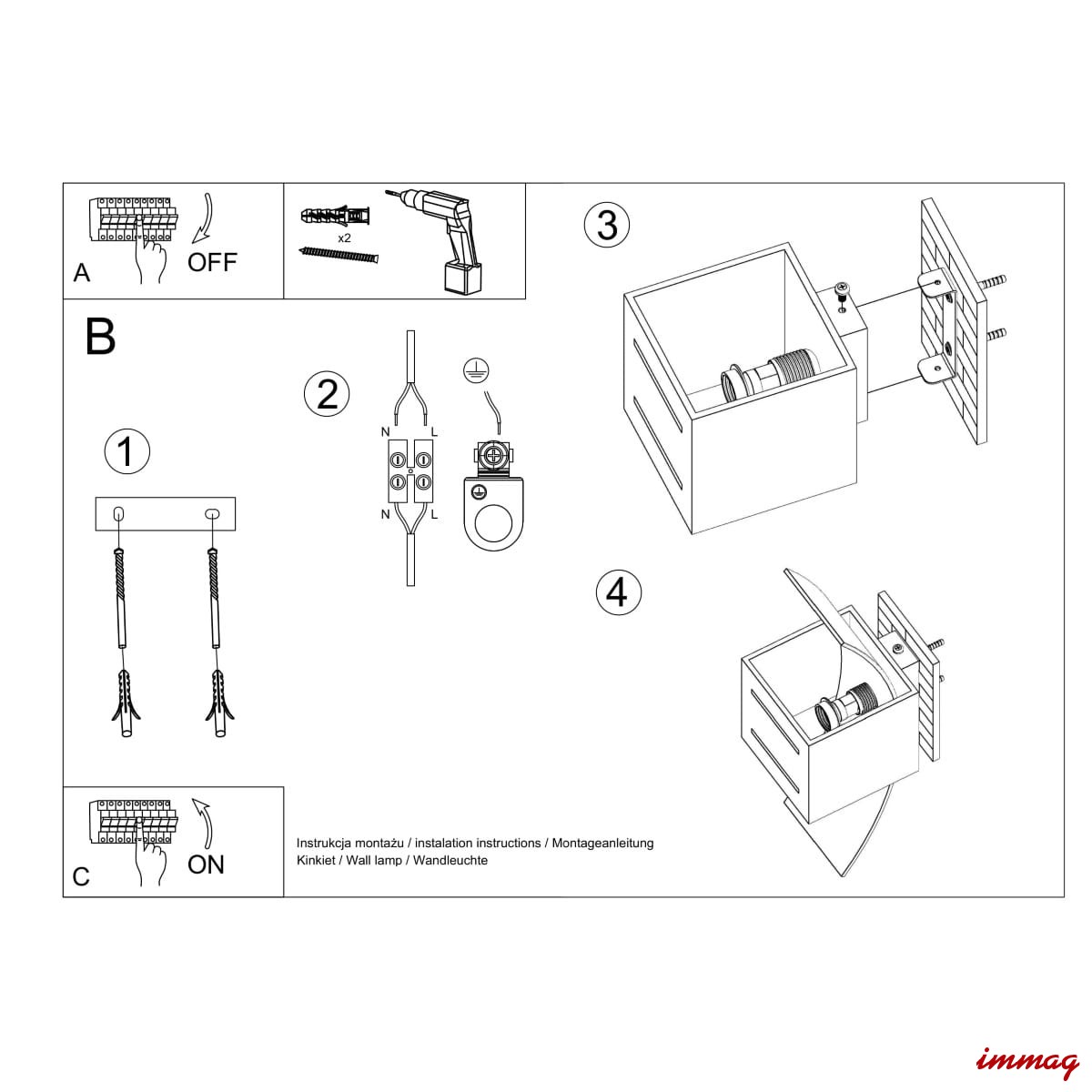 A

OFF

x2

B

1

2

N L

N L

3

4

C

ON

Instrukcja montażu / instalation instructions / Montageanleitung
Kinkiet / Wall lamp / Wandleuchte

immag