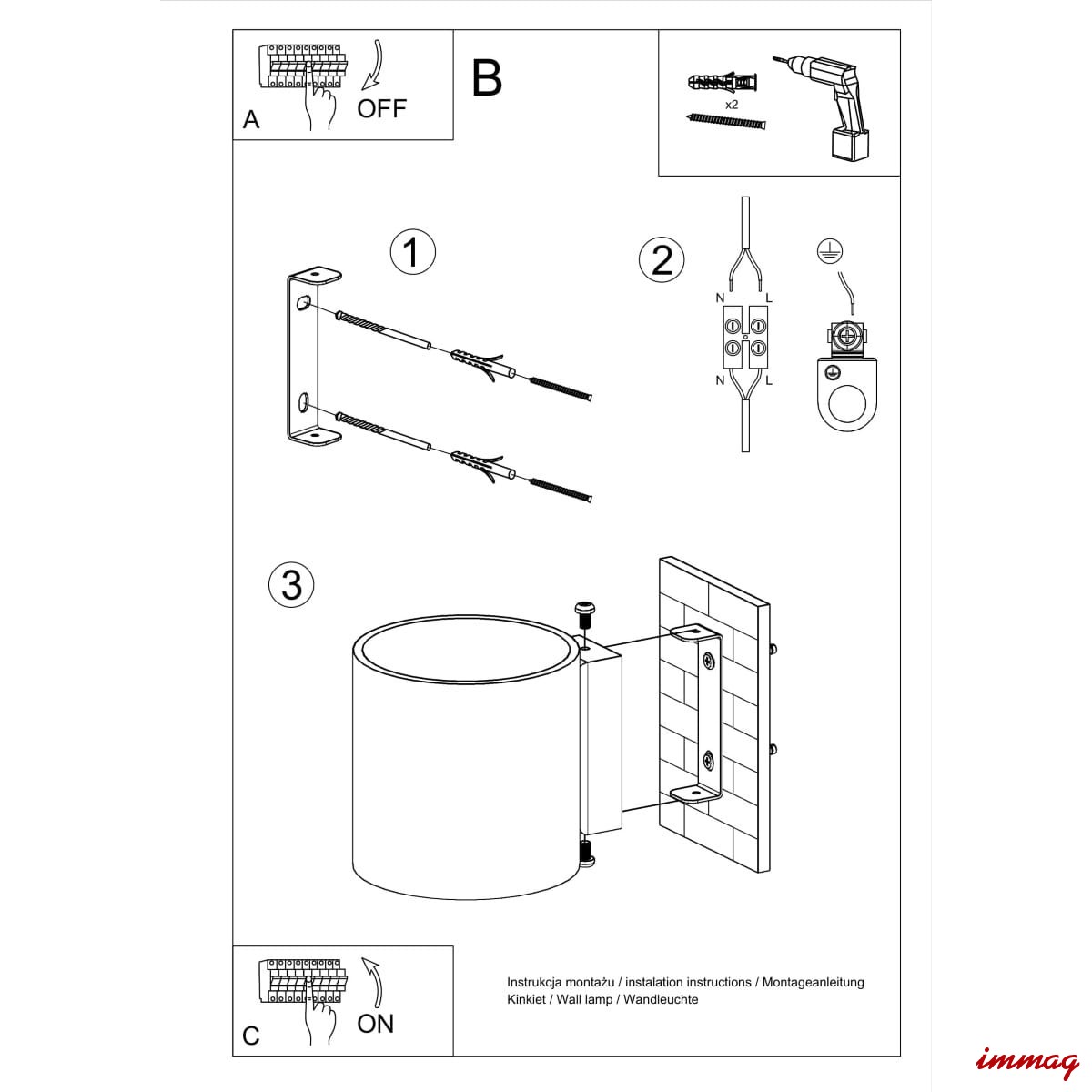 A

OFF

B

x2

1

2

N

L

N

L

3

C

ON

Instrukcja montażu / instalation instructions / Montageanleitung
Kinkiet / Wall lamp / Wandleuchte

immag