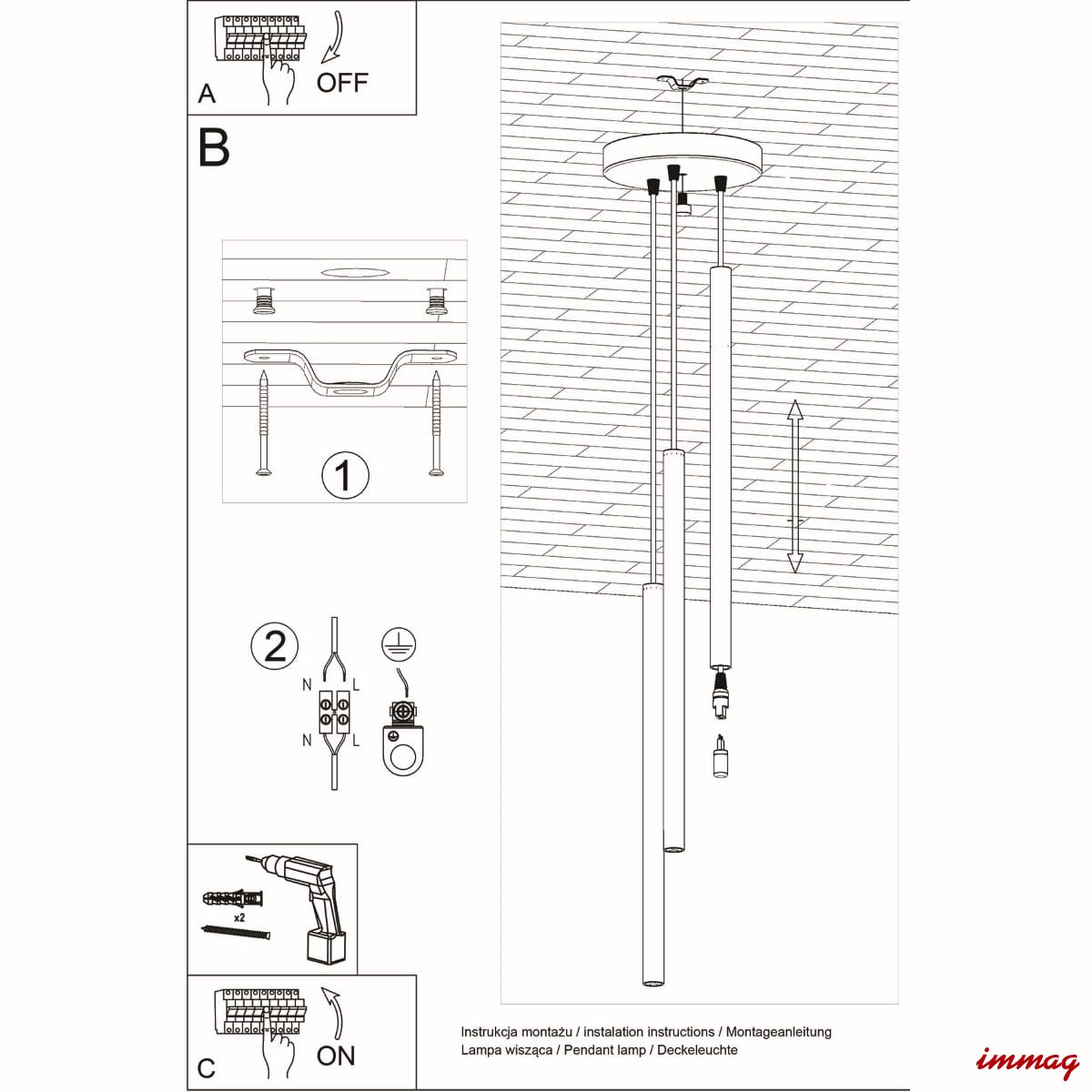 A
OFF

B

1

2
N L
N L

x2

C
ON

Instrukcja montażu / instalation instructions / Montageanleitung
Lampa wisząca / Pendant lamp / Deckeleuchte

immag