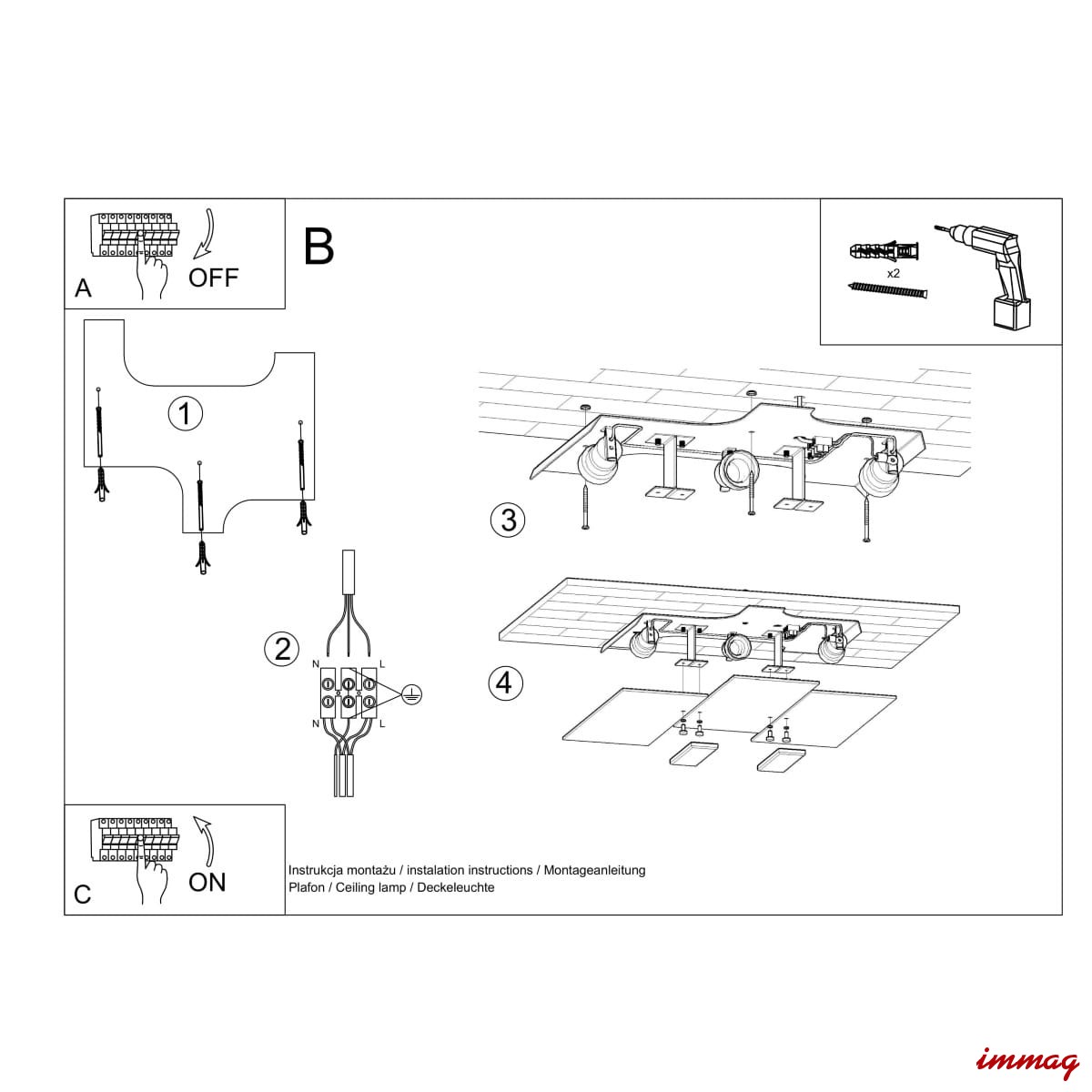 A
OFF

B

x2

1

2

N
L
N
L

3

4

C
ON

Instrukcja montażu / instalation instructions / Montageanleitung
Plafon / Ceiling lamp / Deckeleuchte

immag