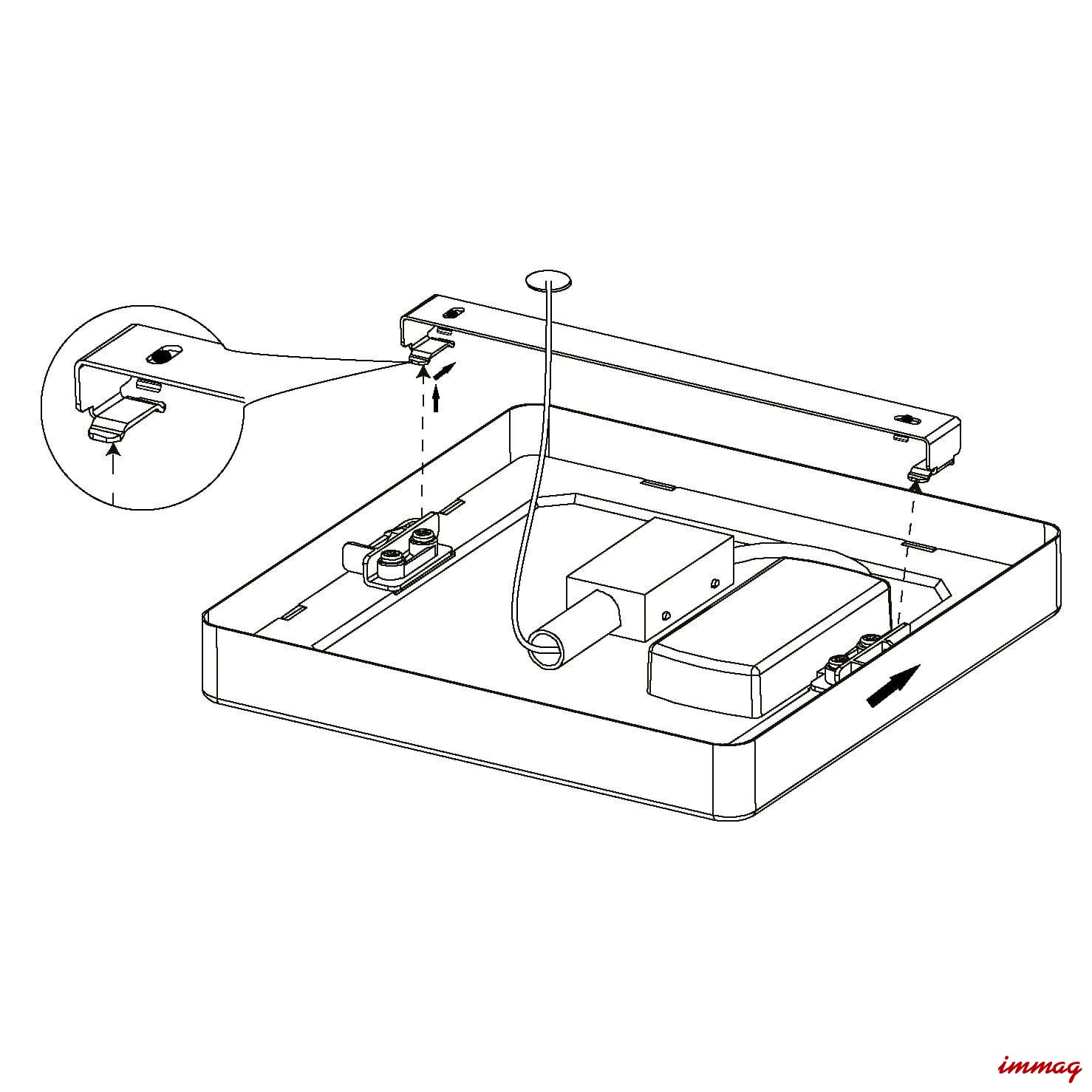 immag