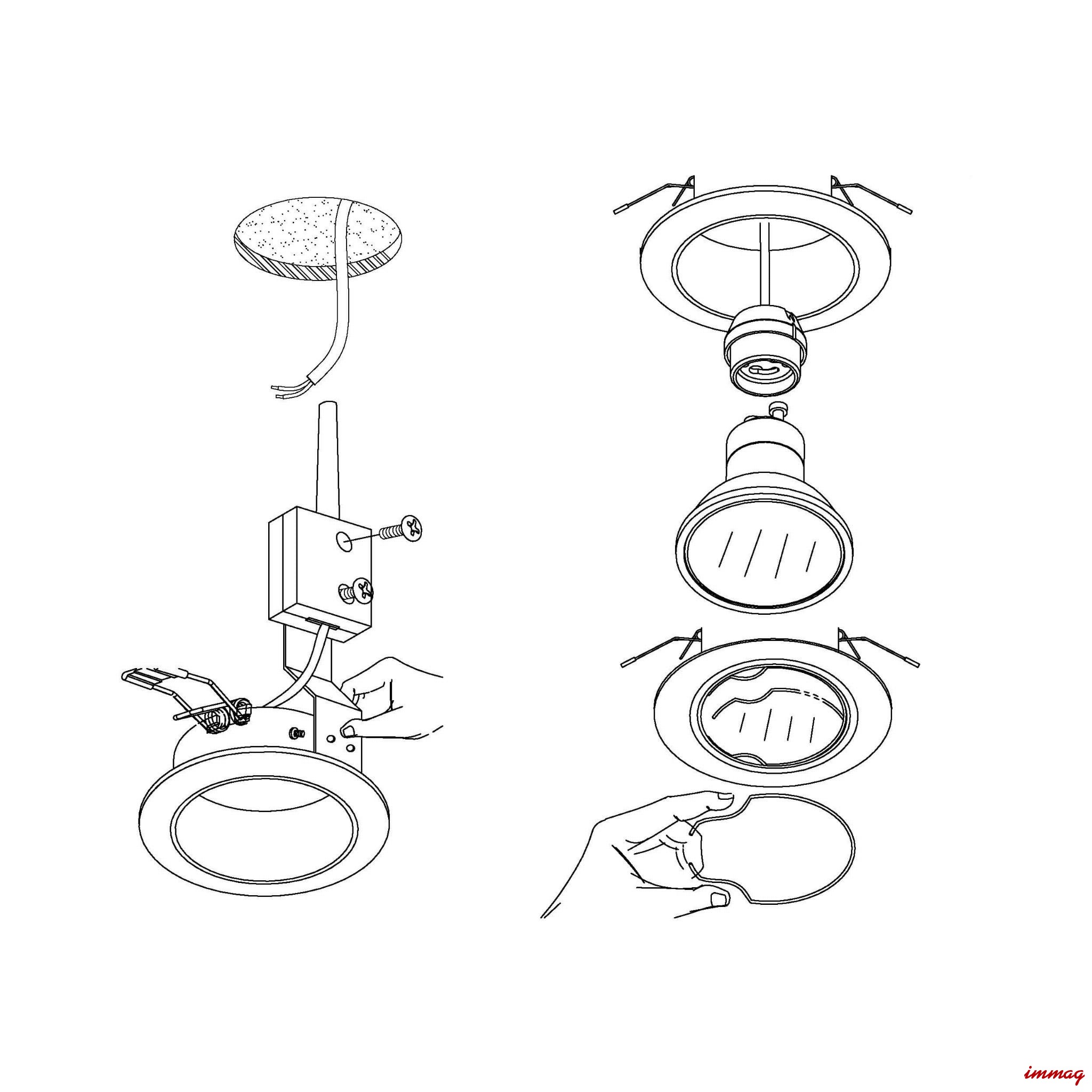 immag