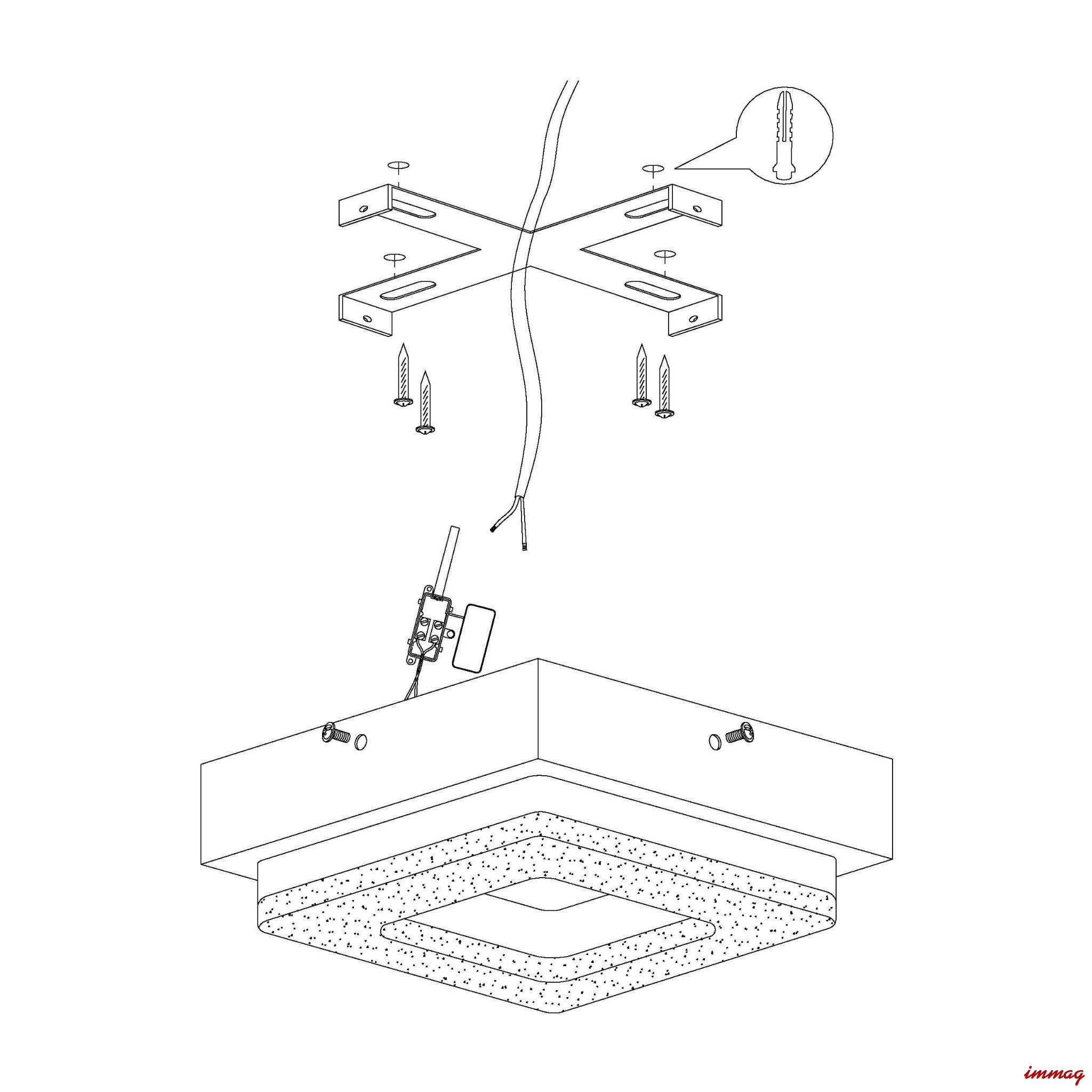 immag