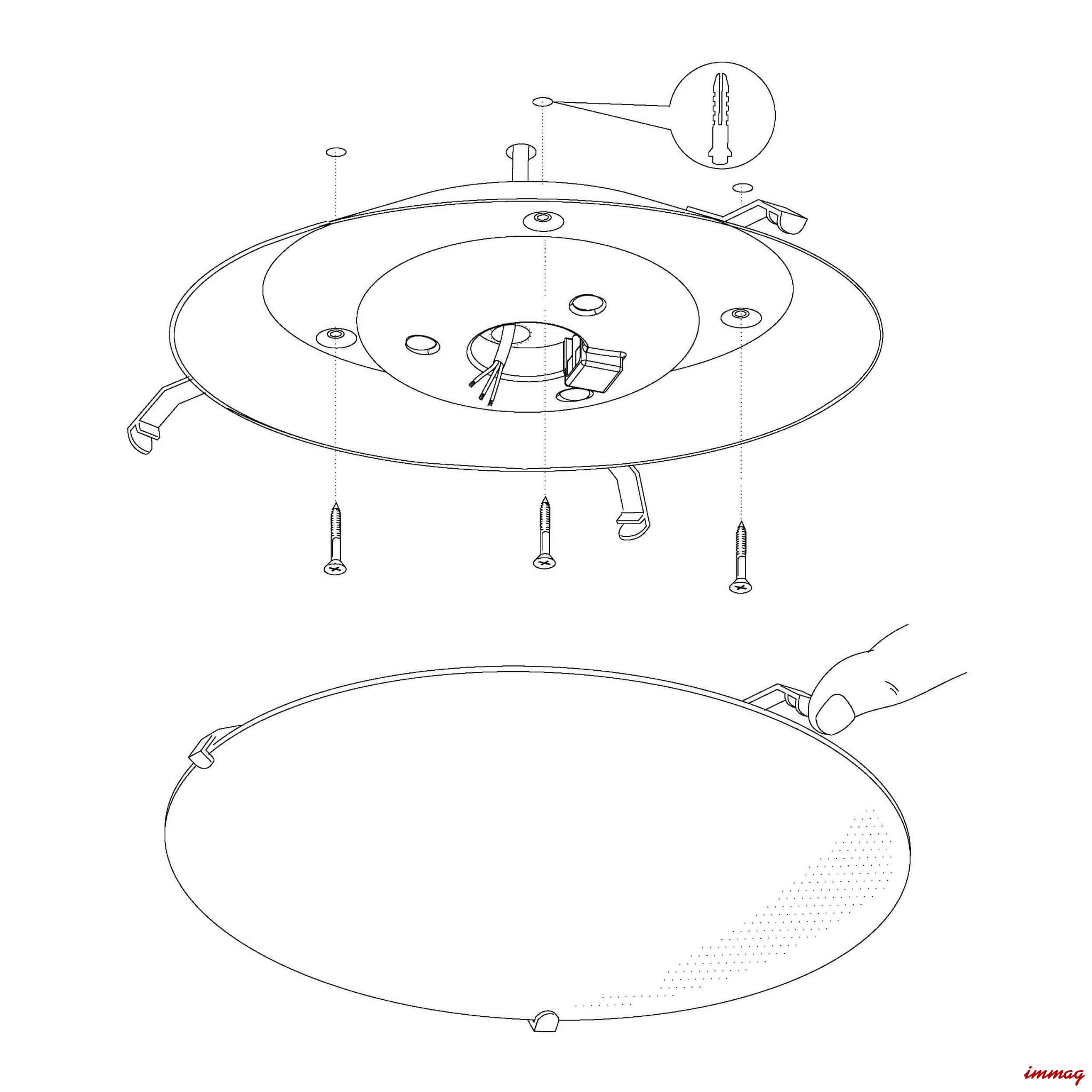 immag