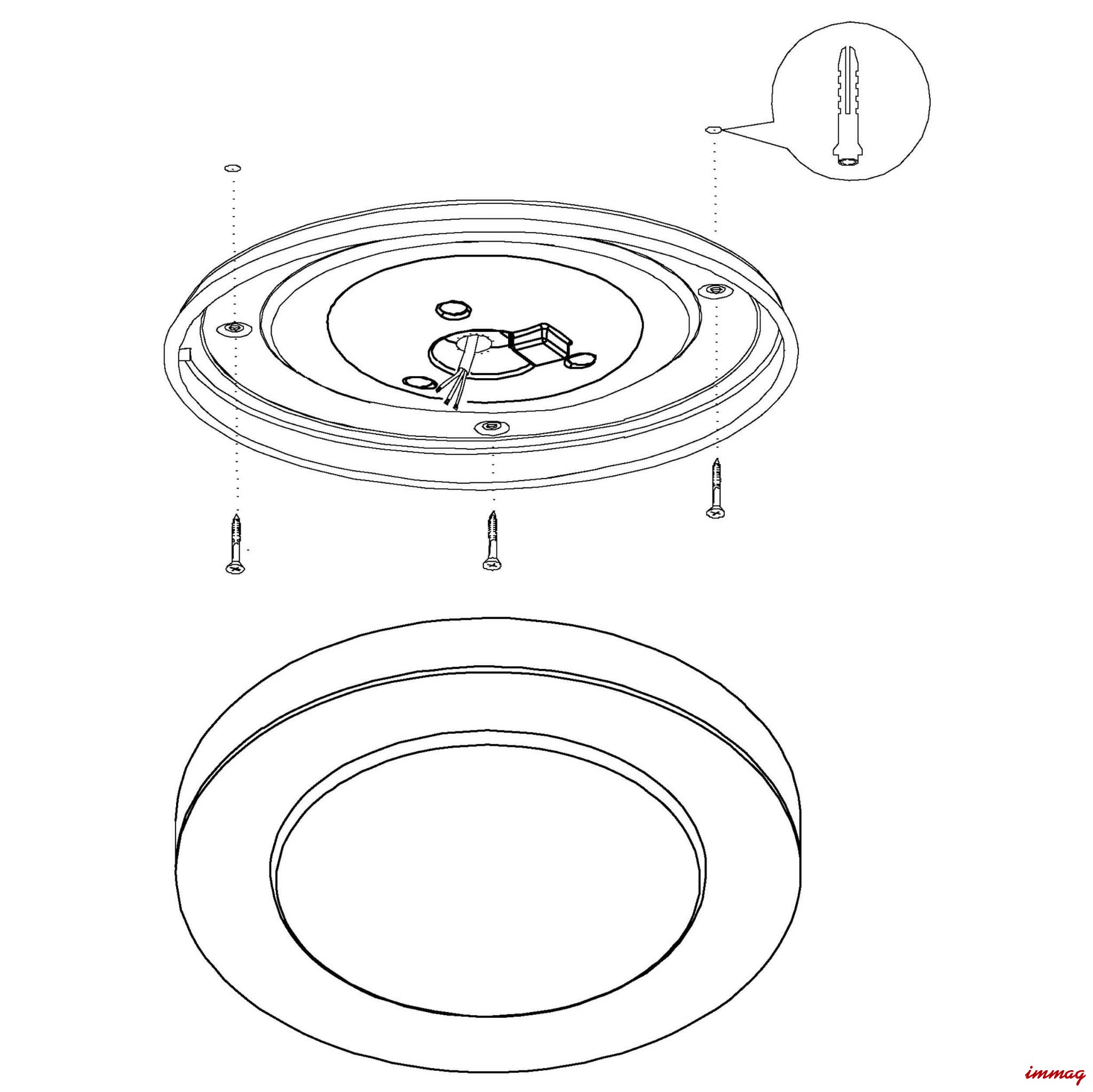 immag