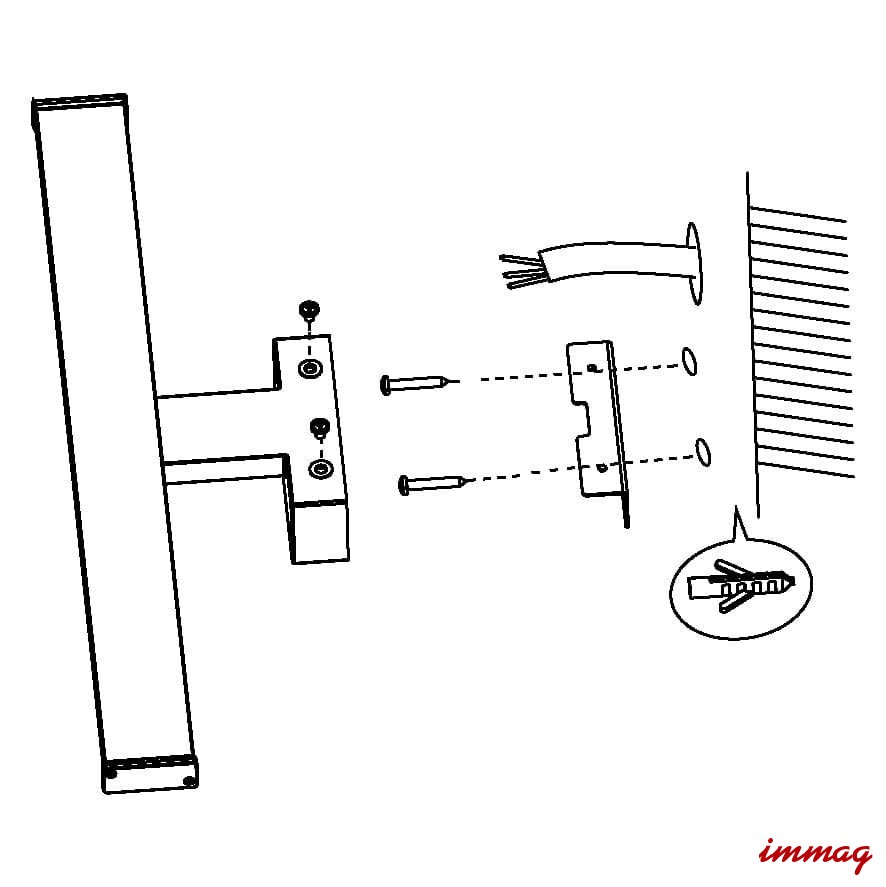 immag