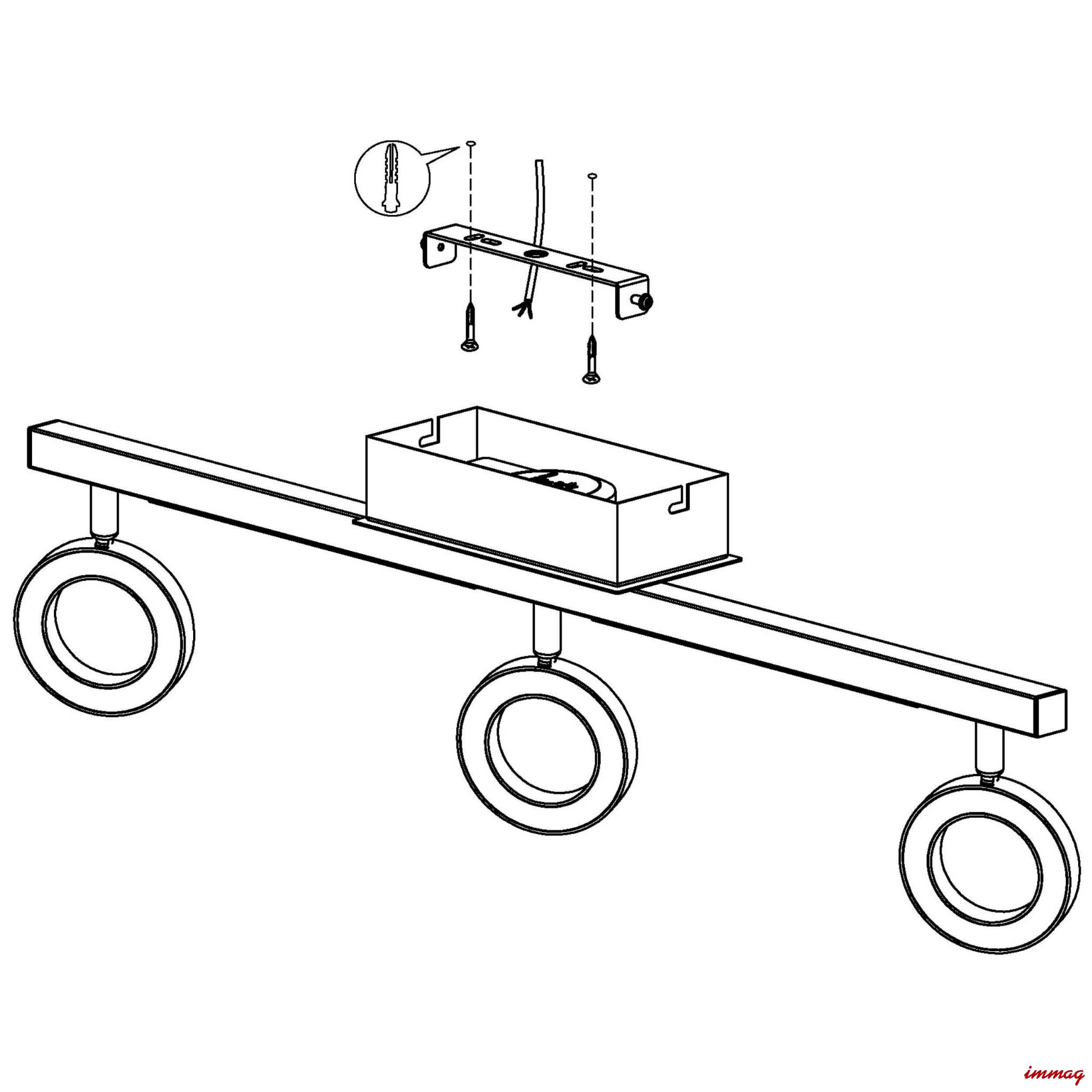 immag