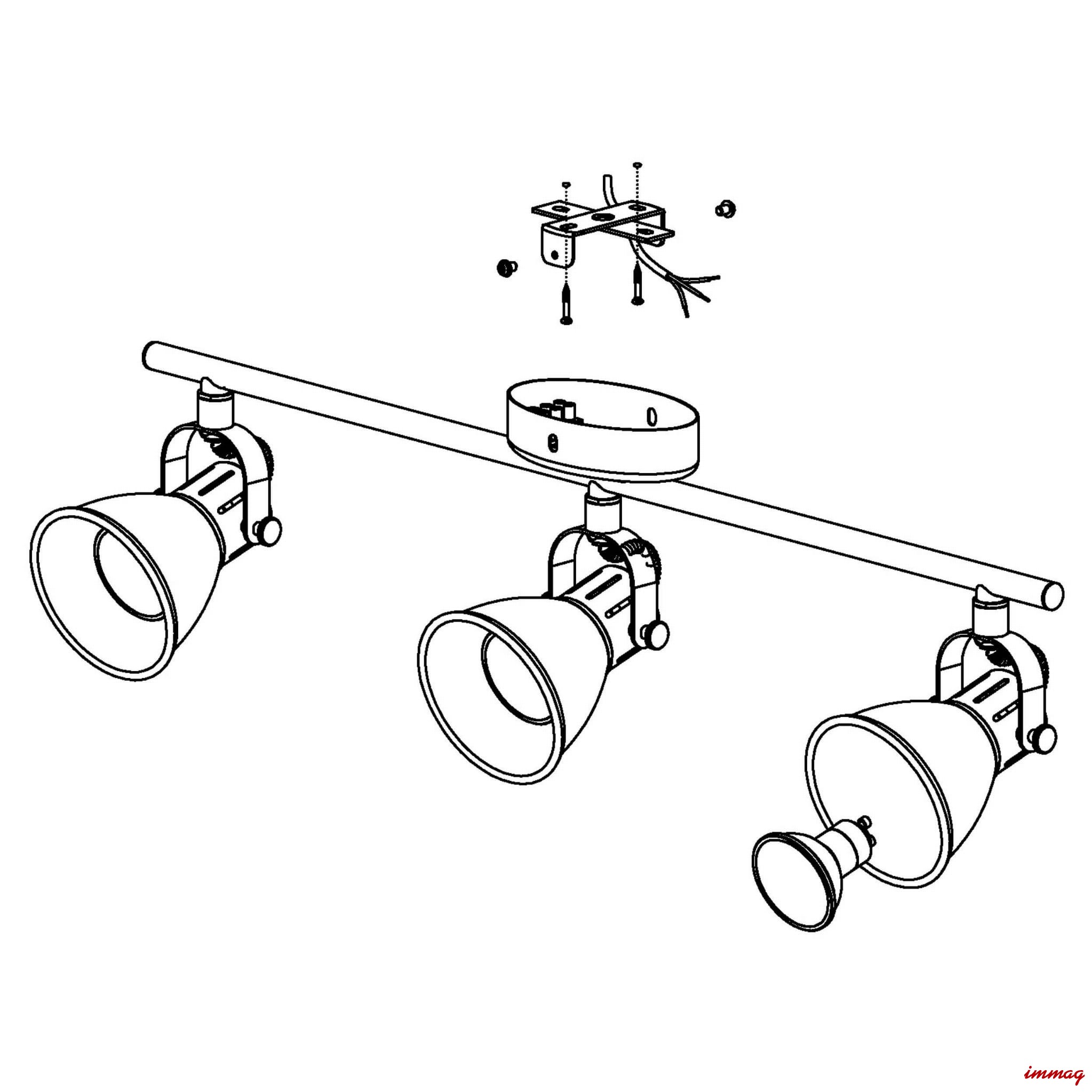 immag