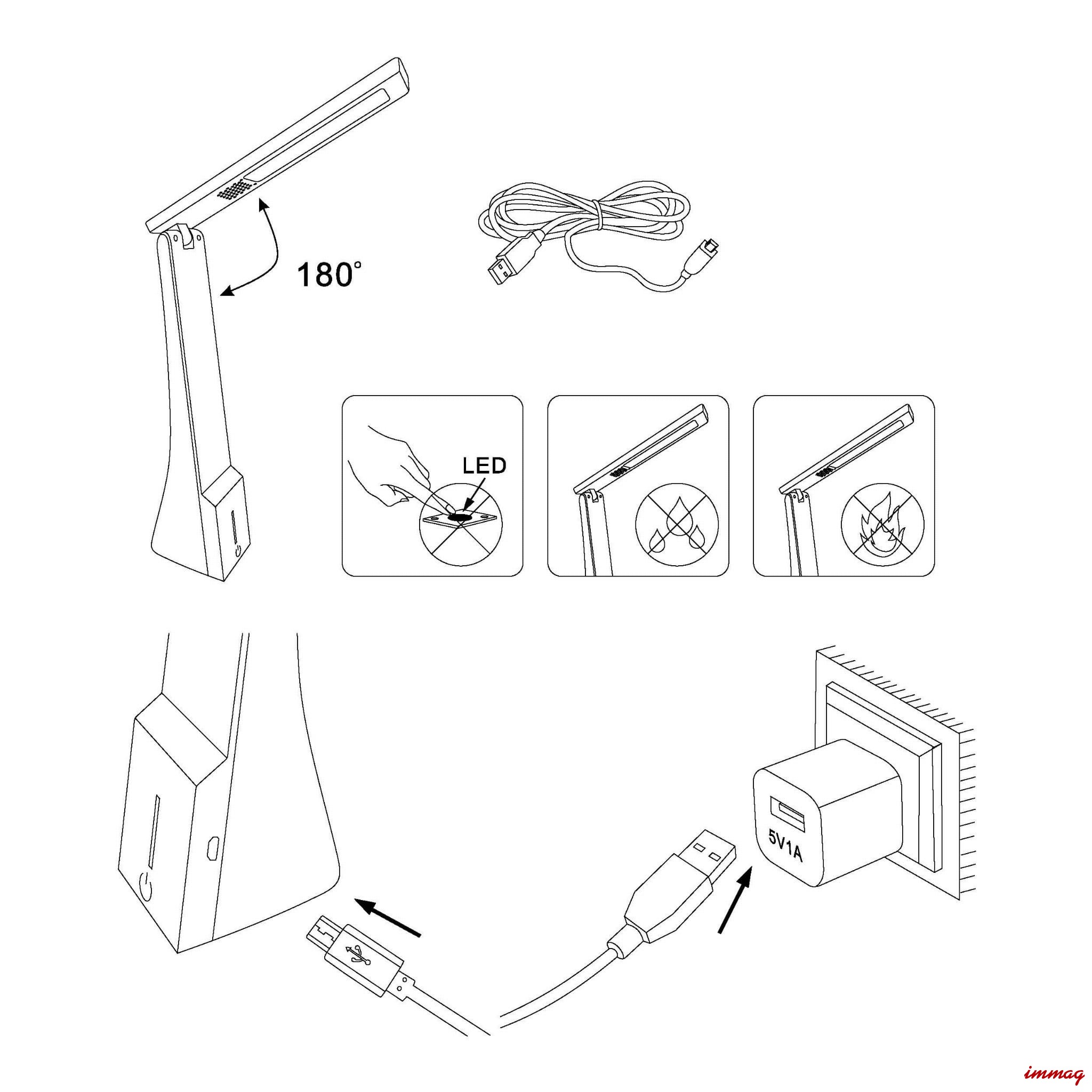 180°

LED

5V1A

immag