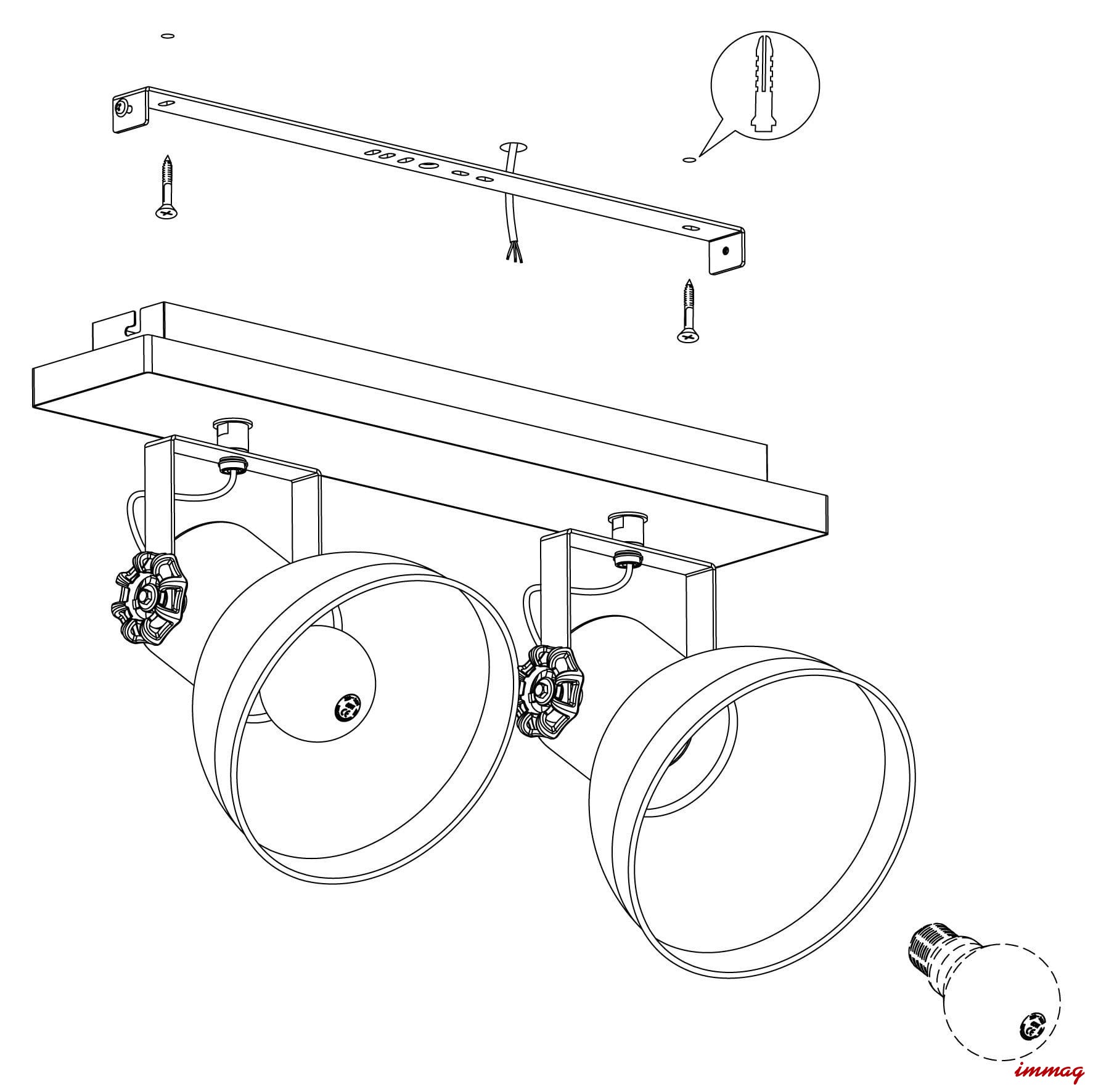 immag