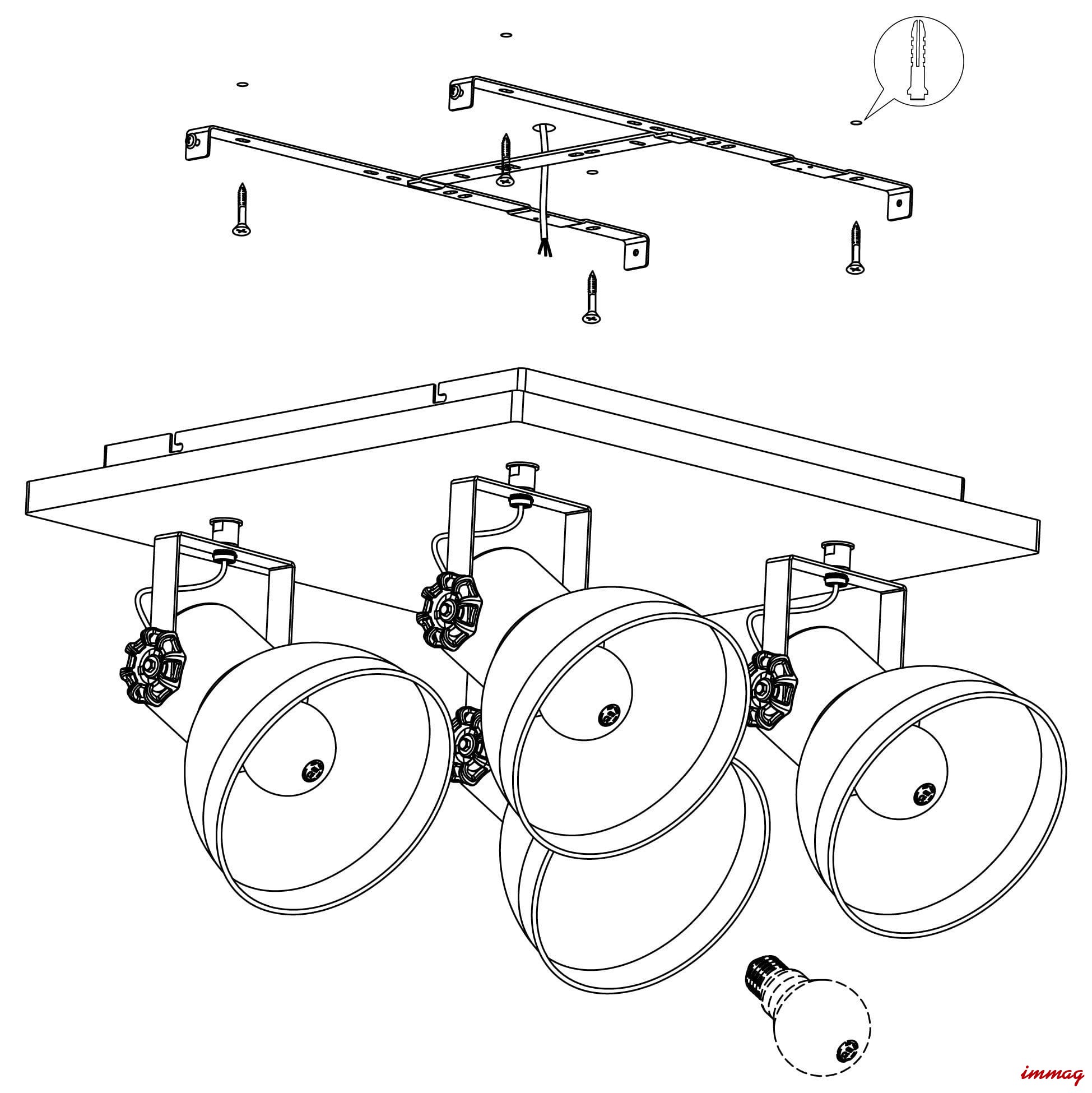 immag