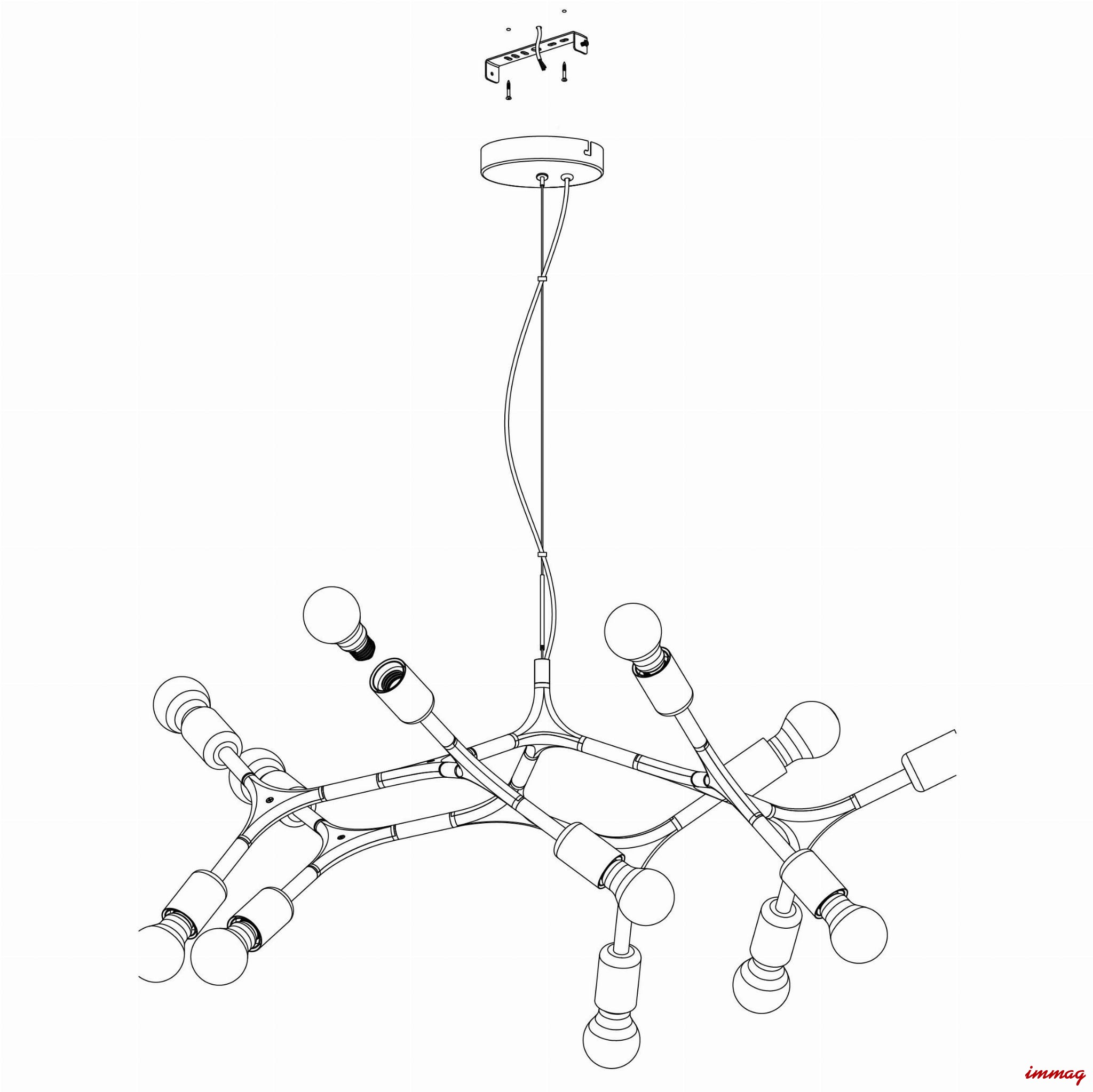 immag