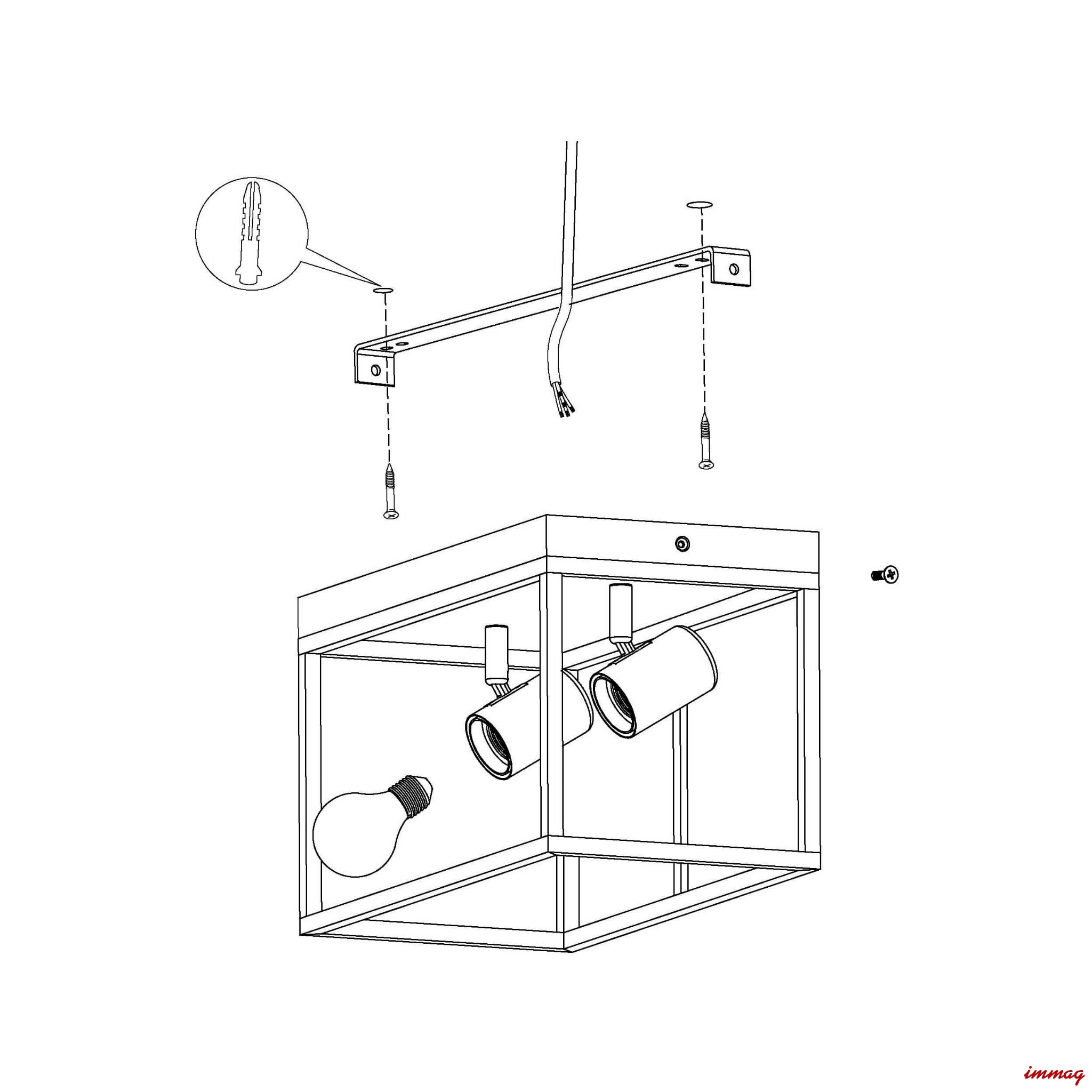 immag